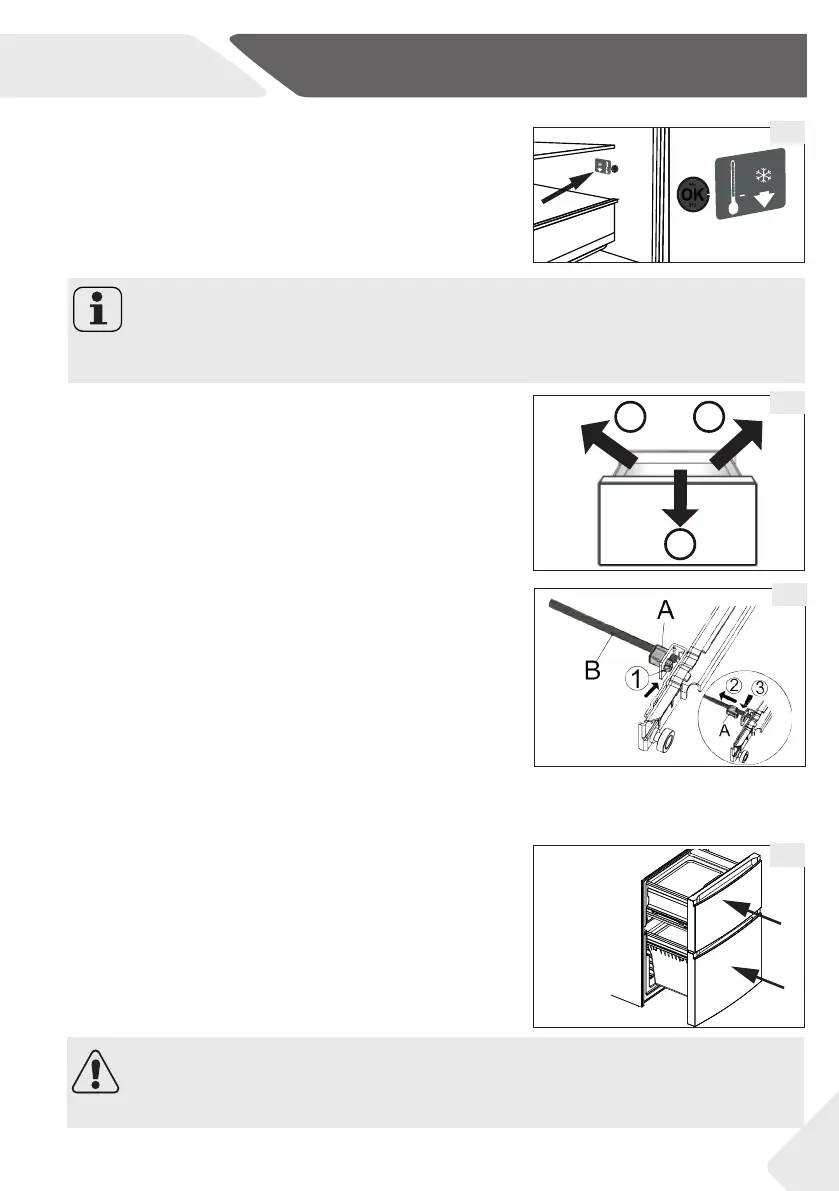 OK

A

B

1

2

3

A