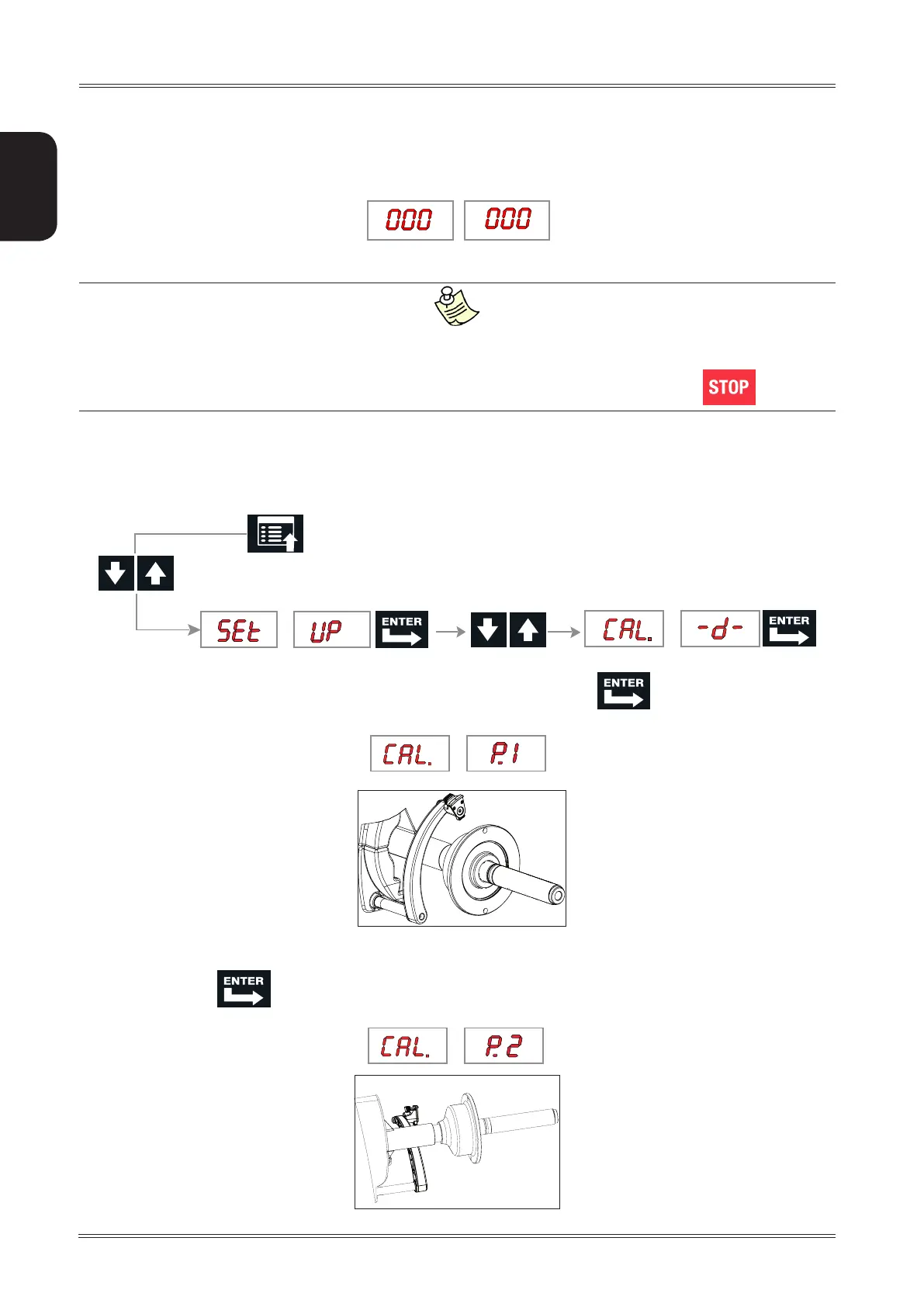 000 000

STOP

SEt UP ENTER CAL. -d- ENTER

ENTER

CAL. P.1

ENTER

CAL. P.2