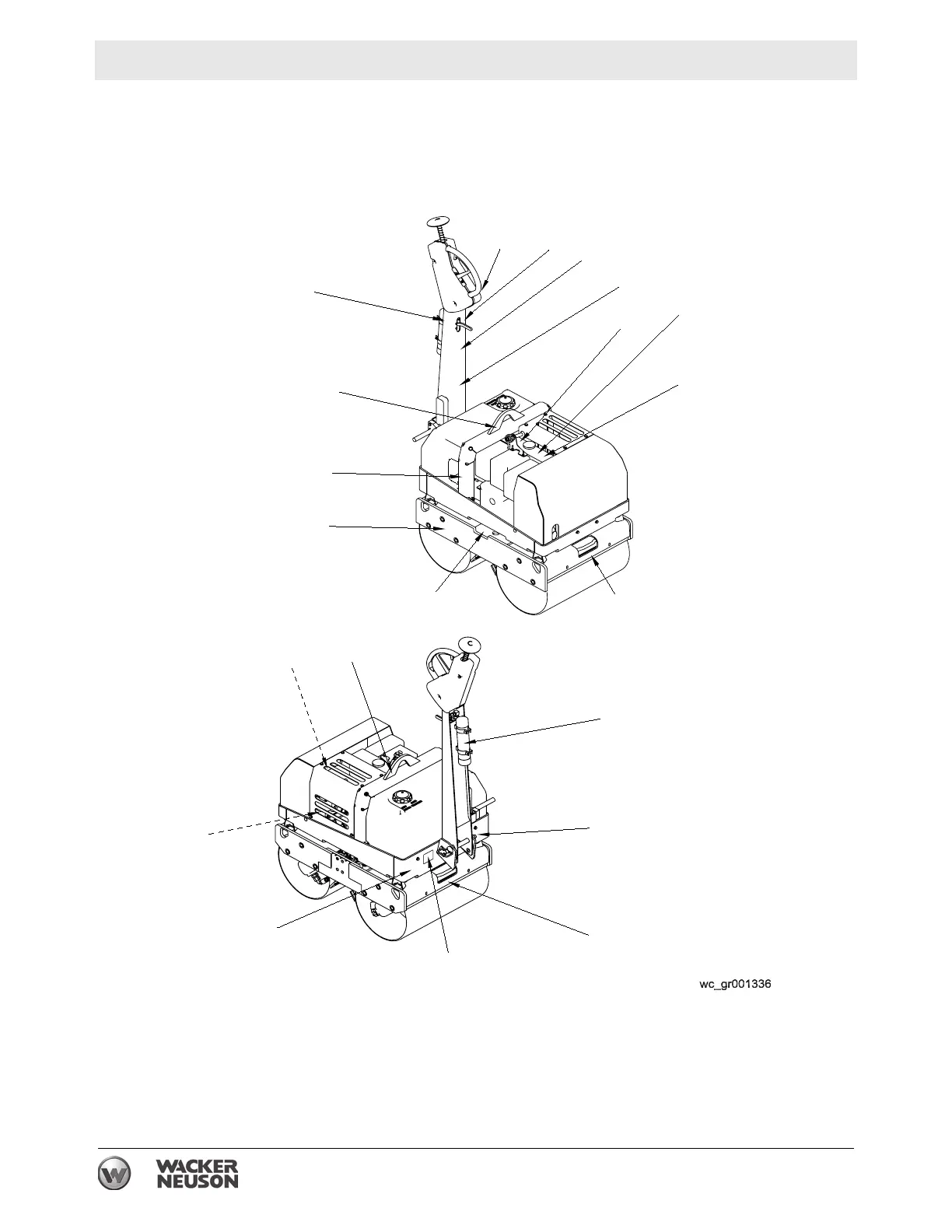 wc_gr001336

WACKER NEUSON