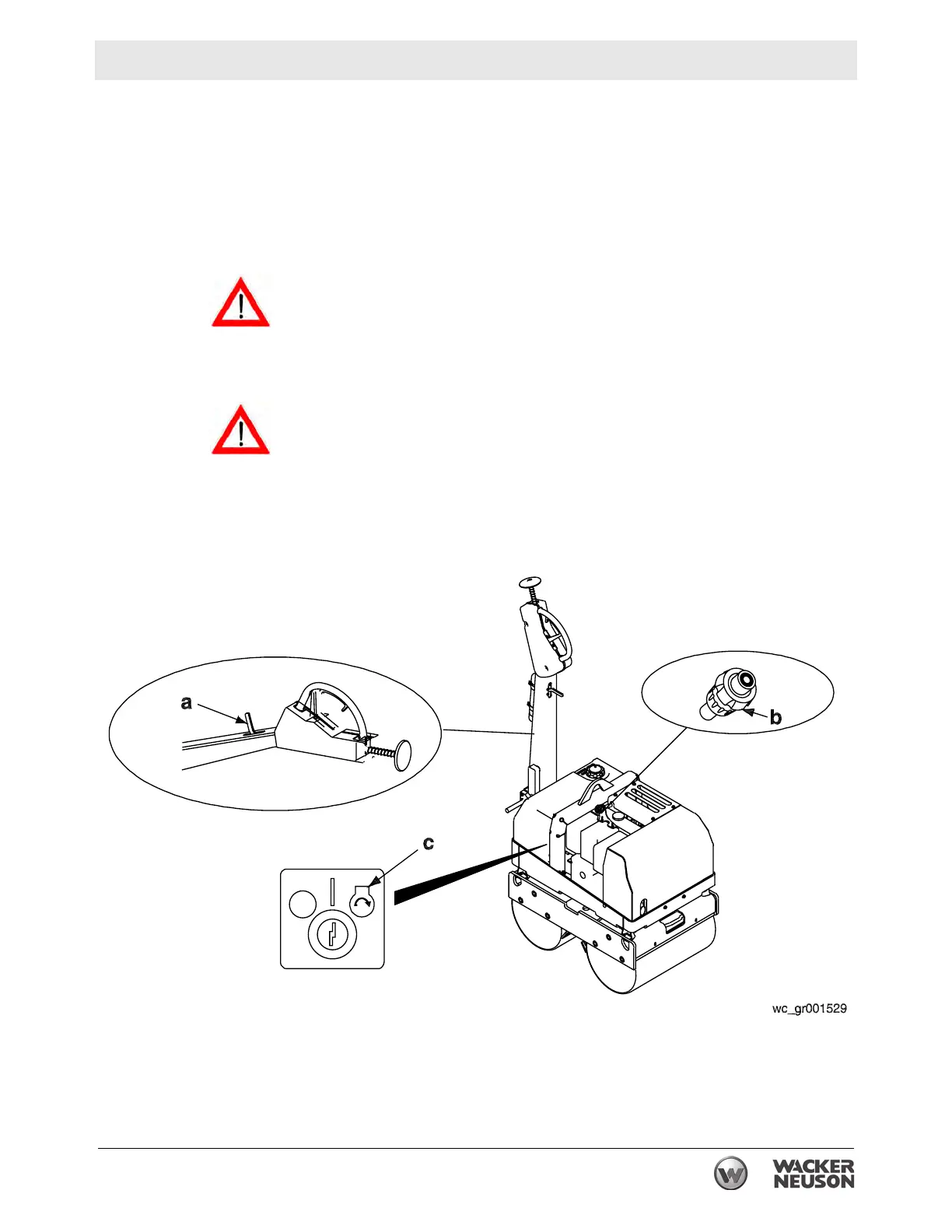 a

b

c

wc_gr001529

WACKER NEUSON