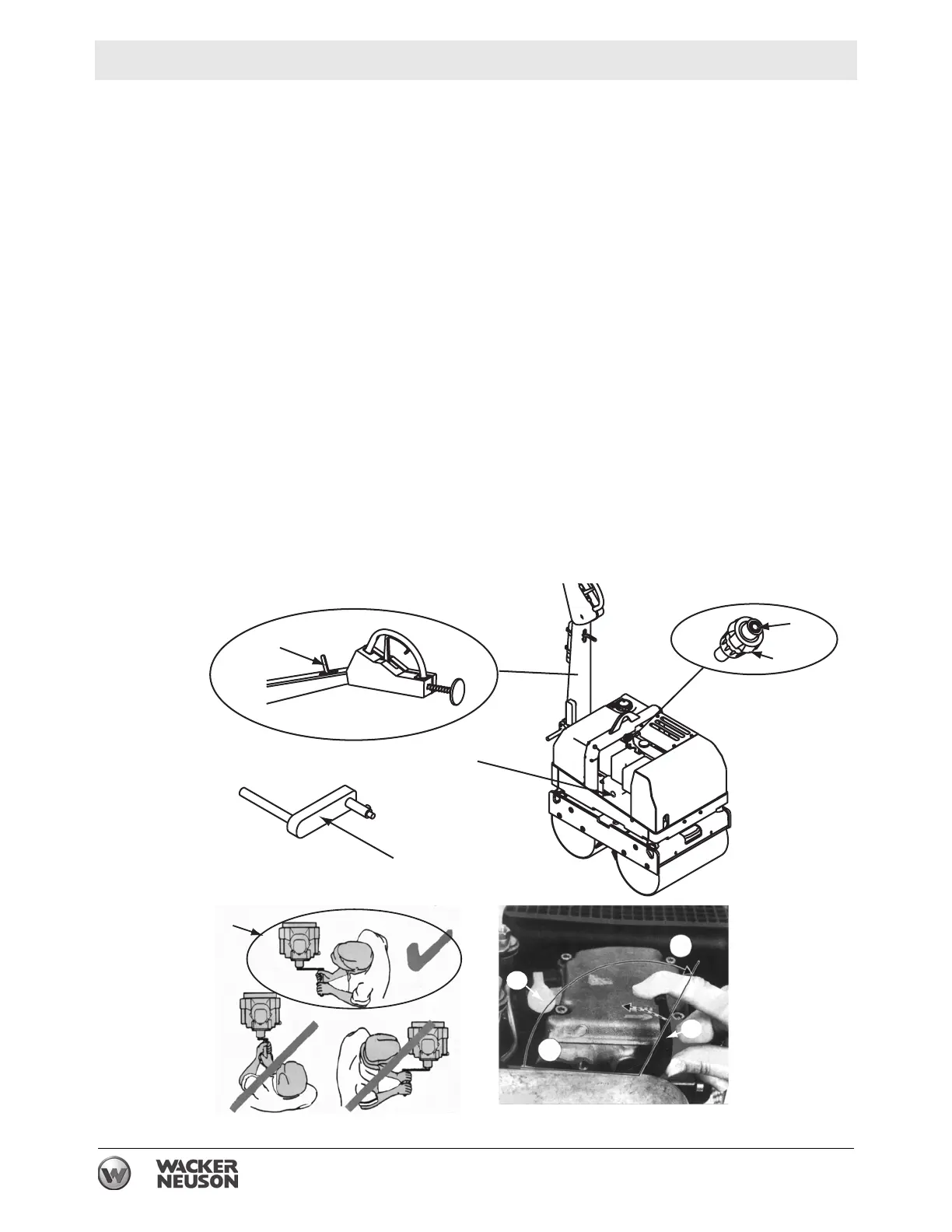 WACKER
NEUSON