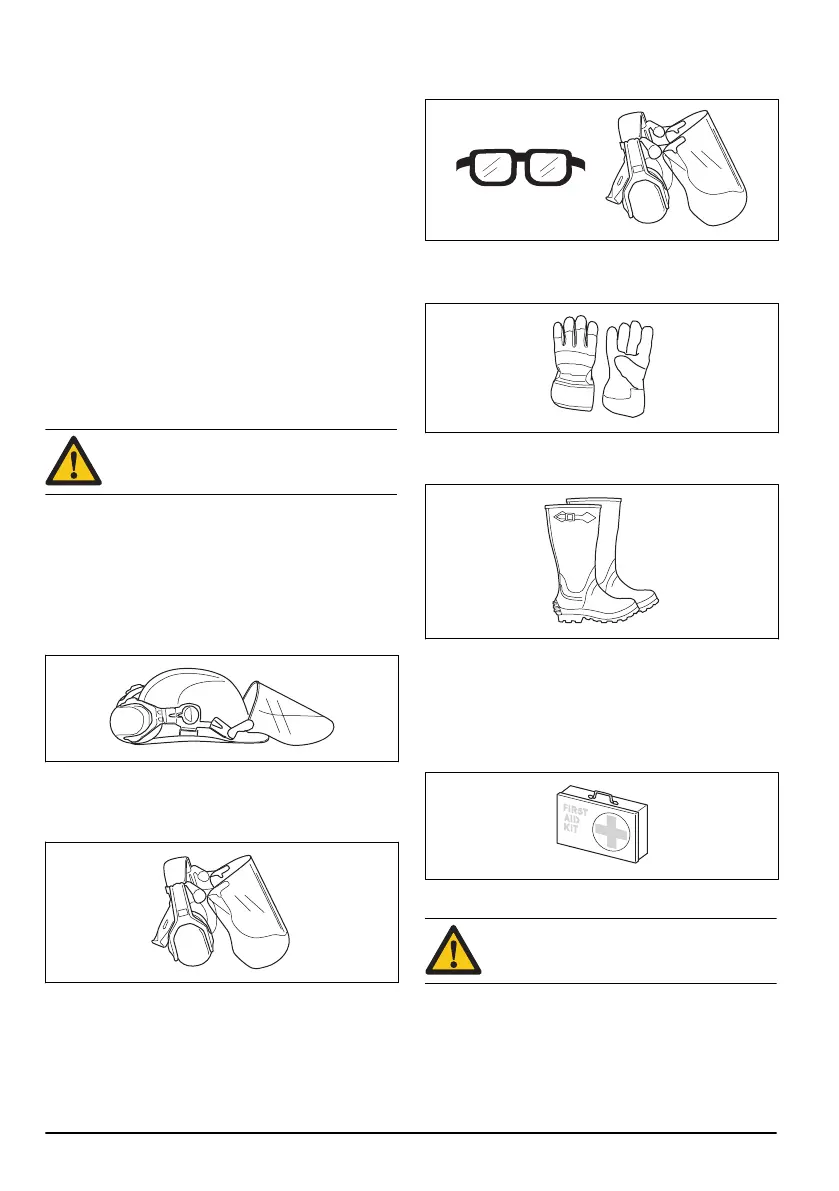 FIRST
AID
KIT