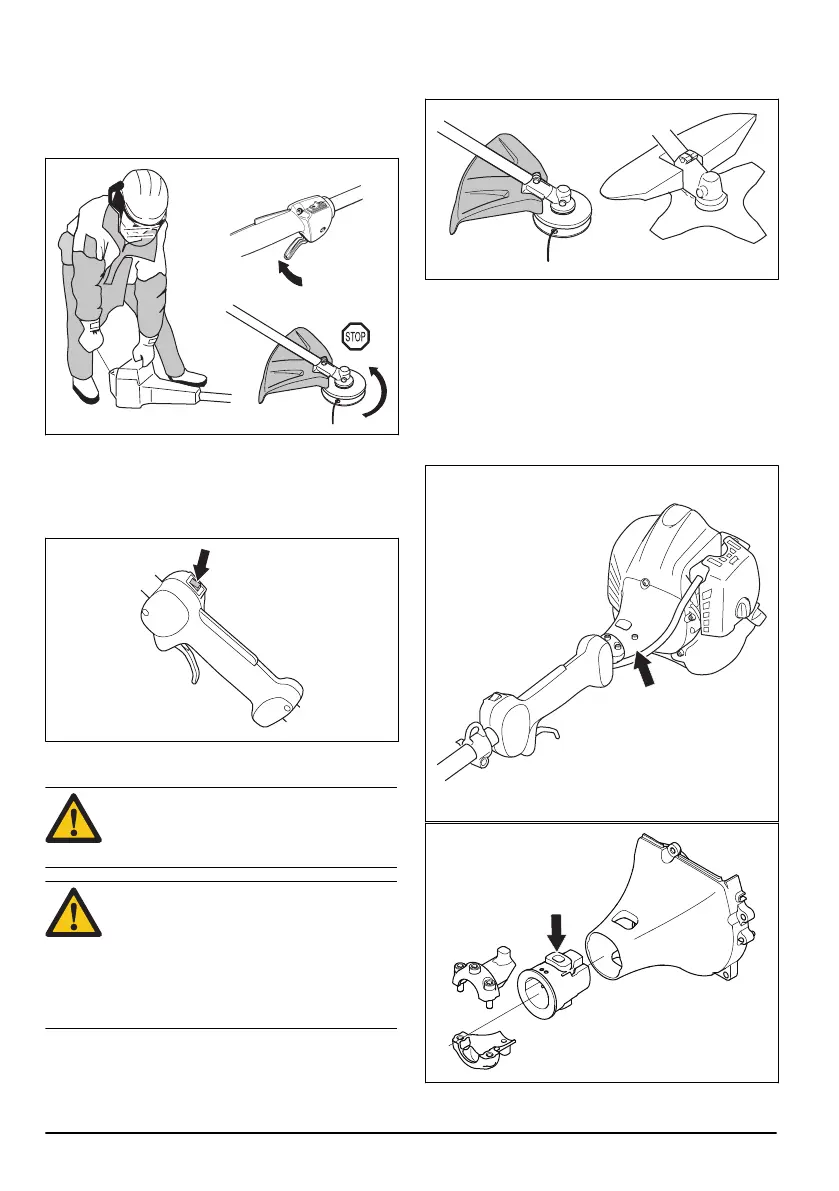 STOP