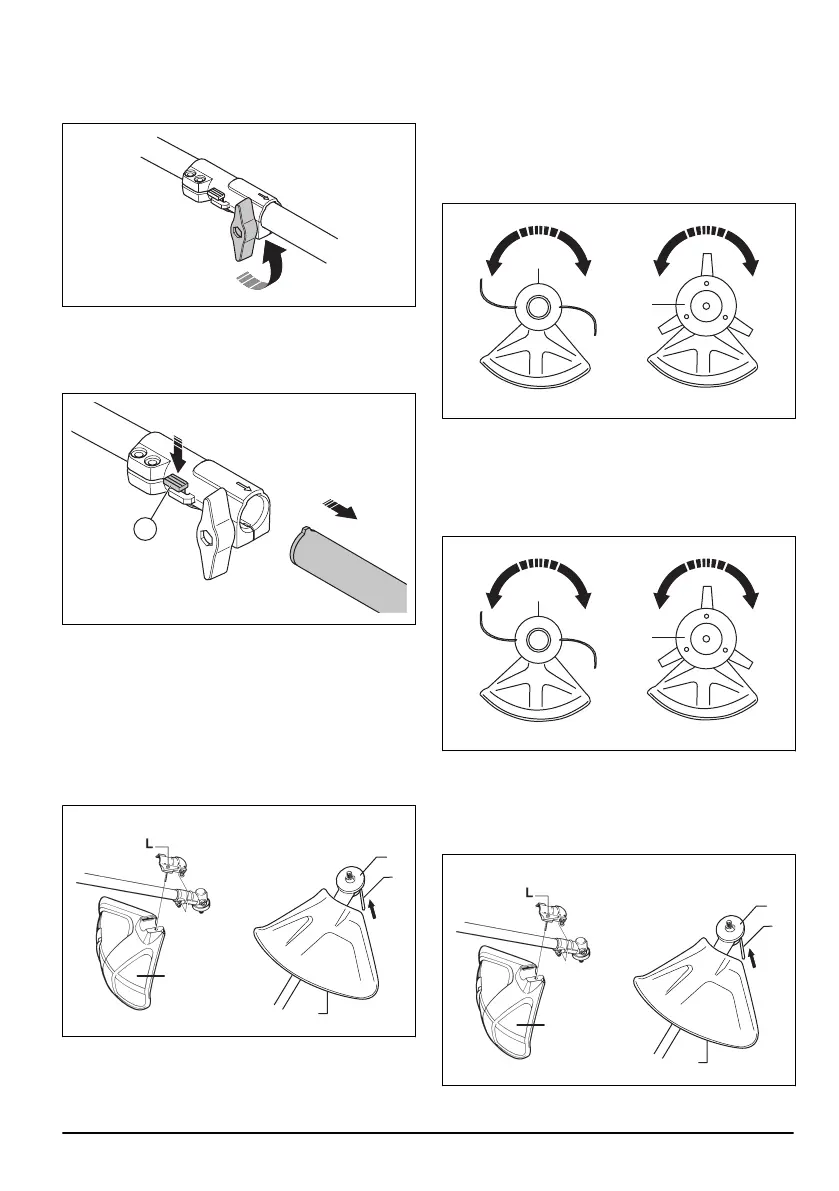 L

L