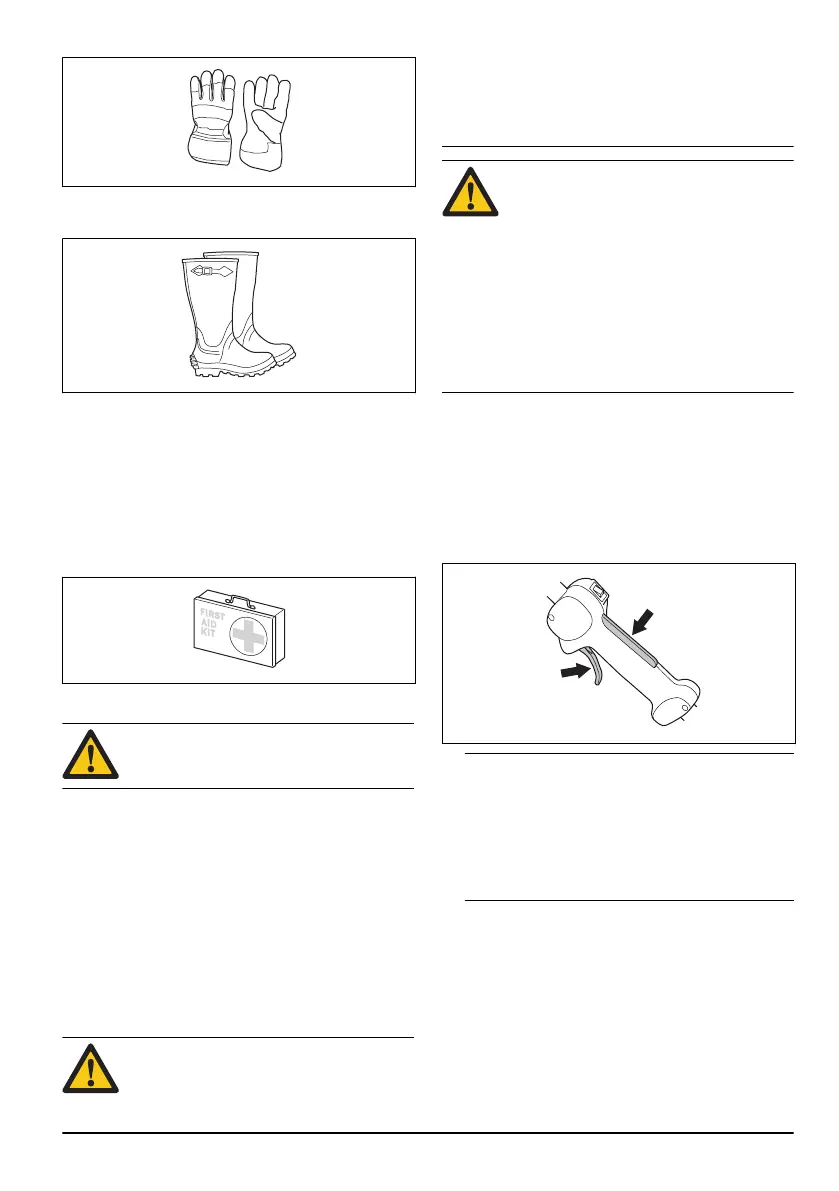 FIRST
AID
KIT