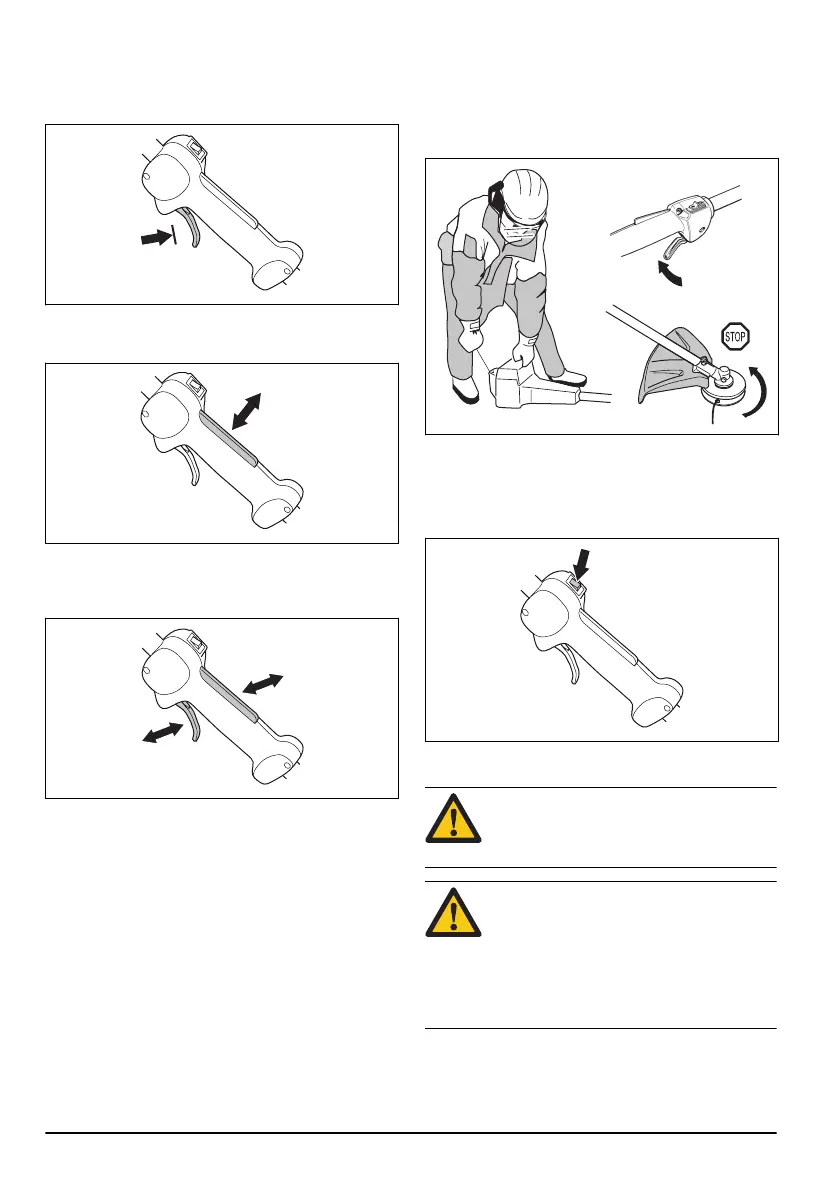 STOP