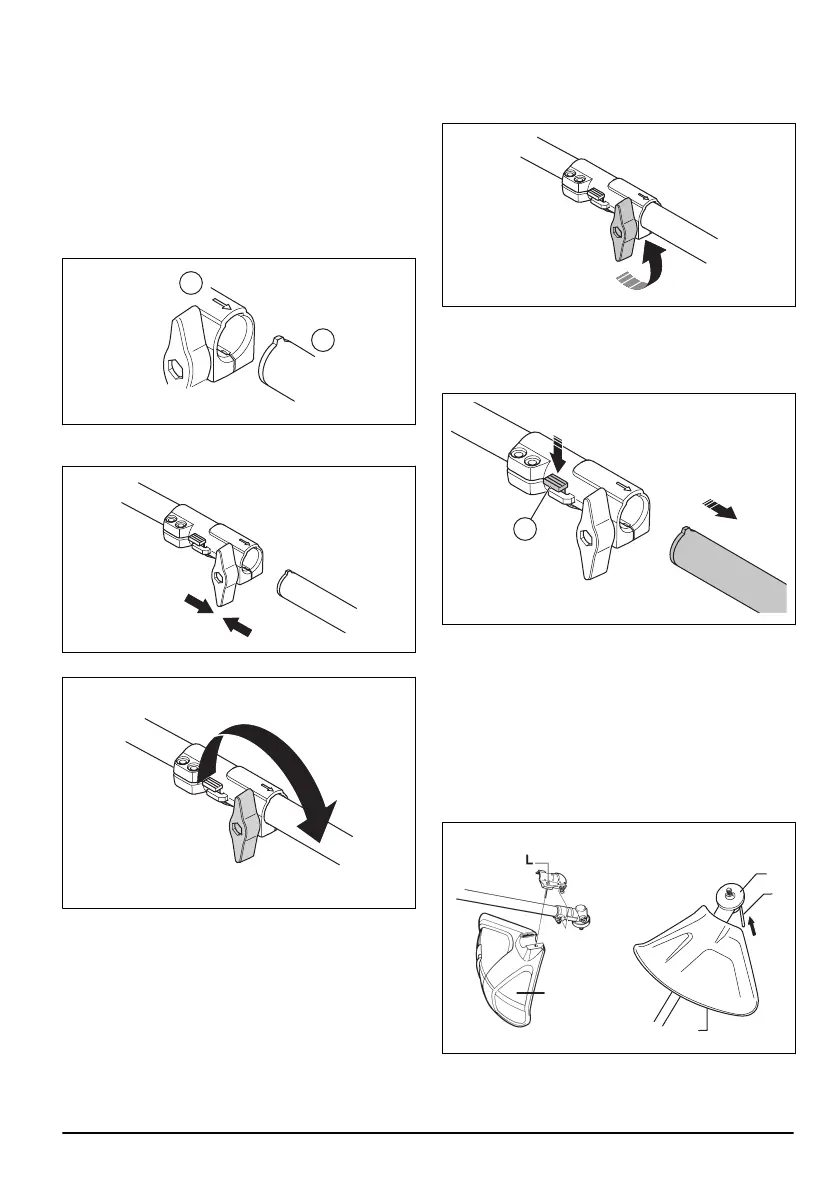 L