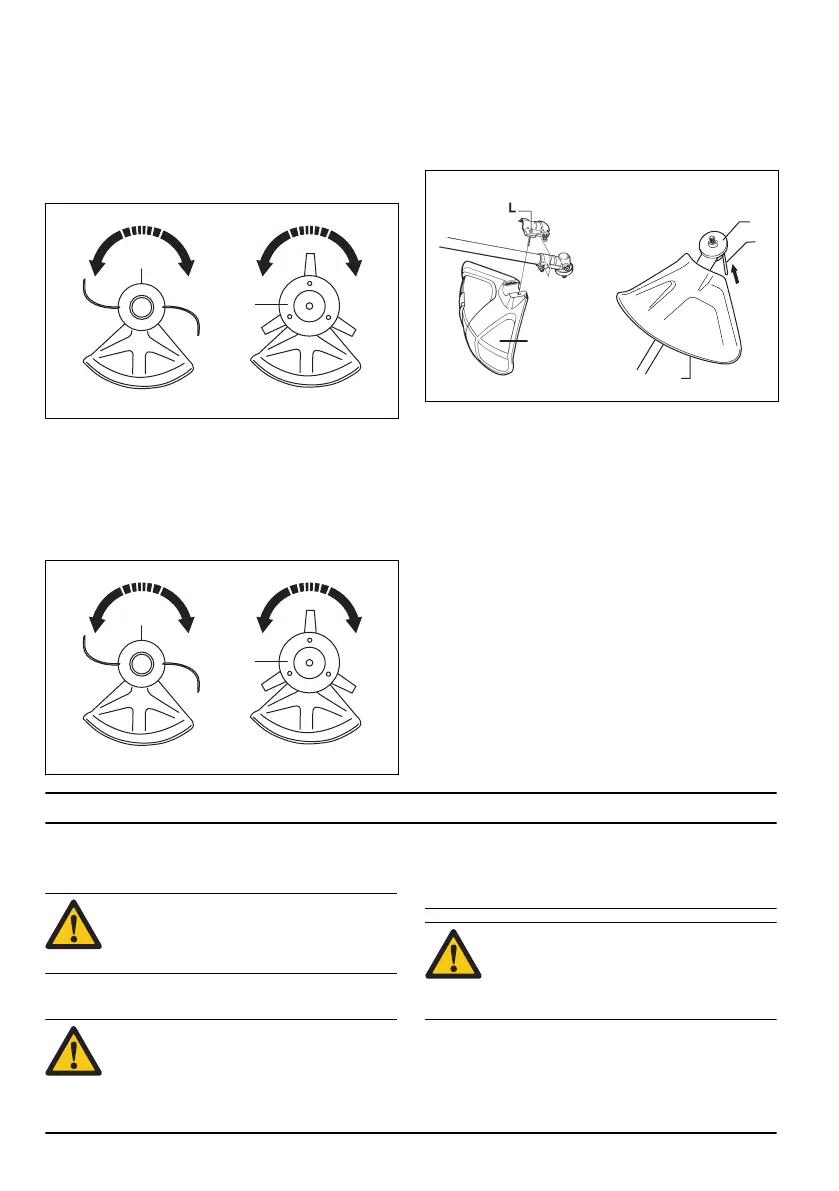 L