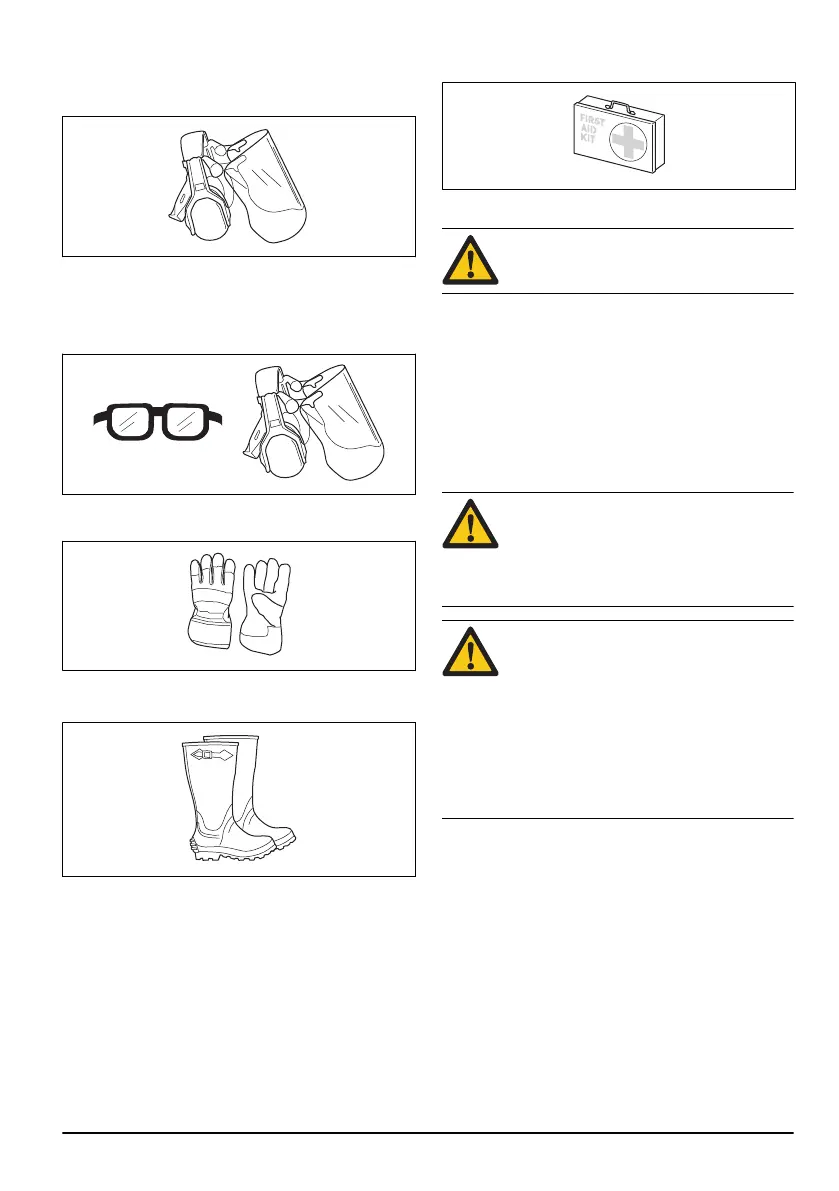 FIRST AID KIT