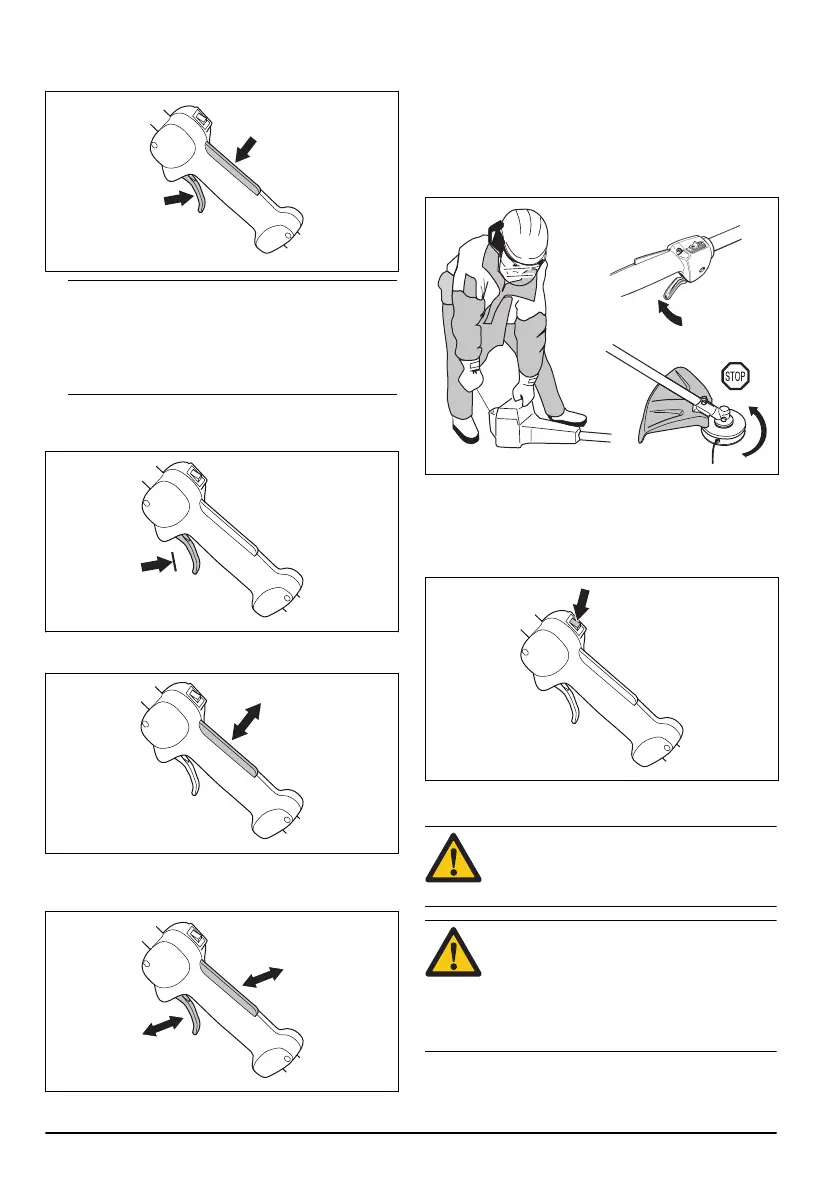 STOP