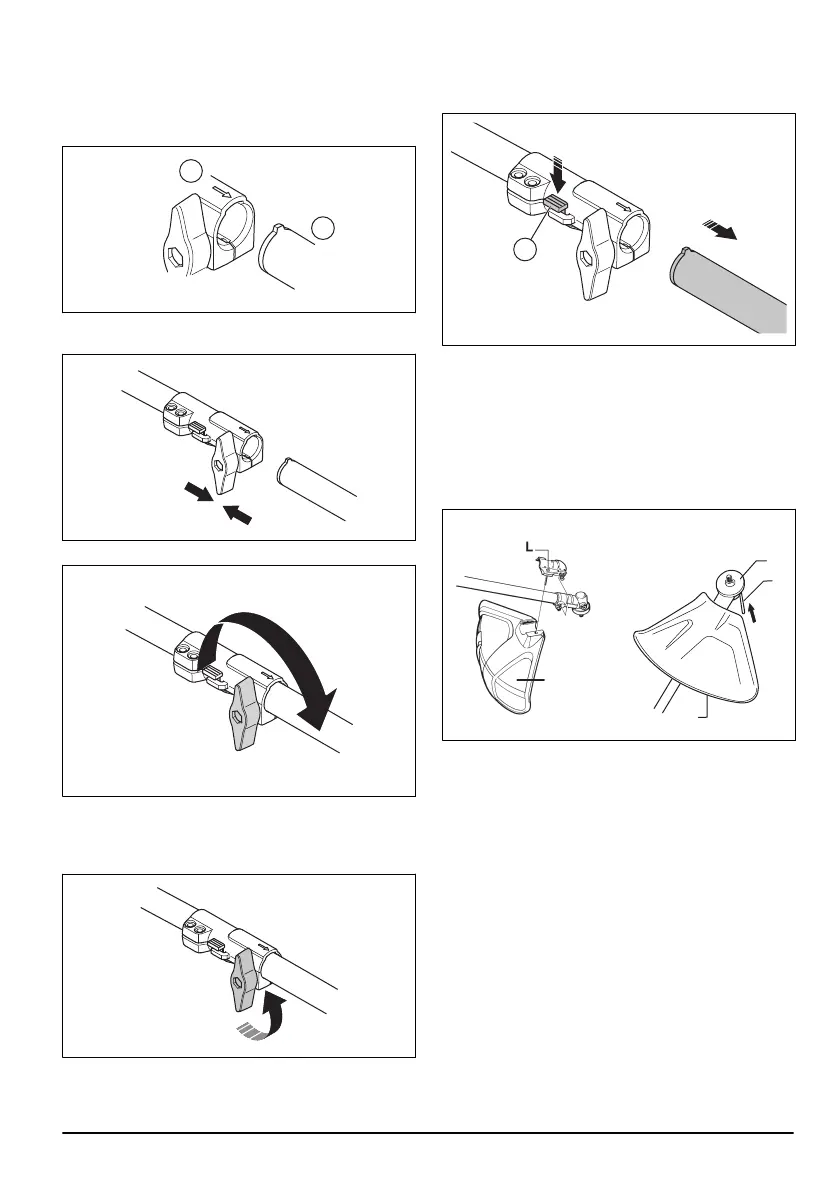 L