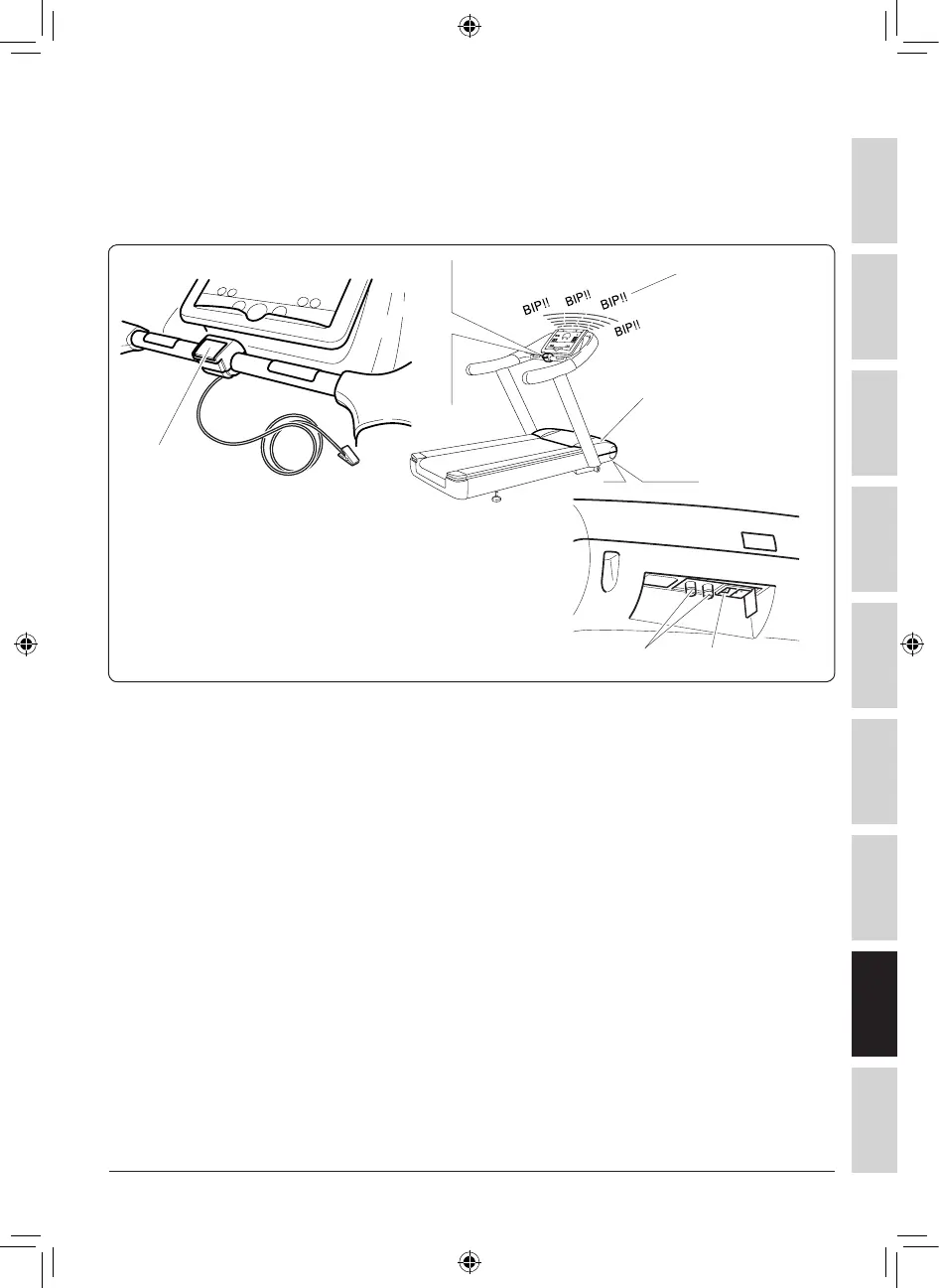 BIP!! BIP!! BIP!! BIP!!