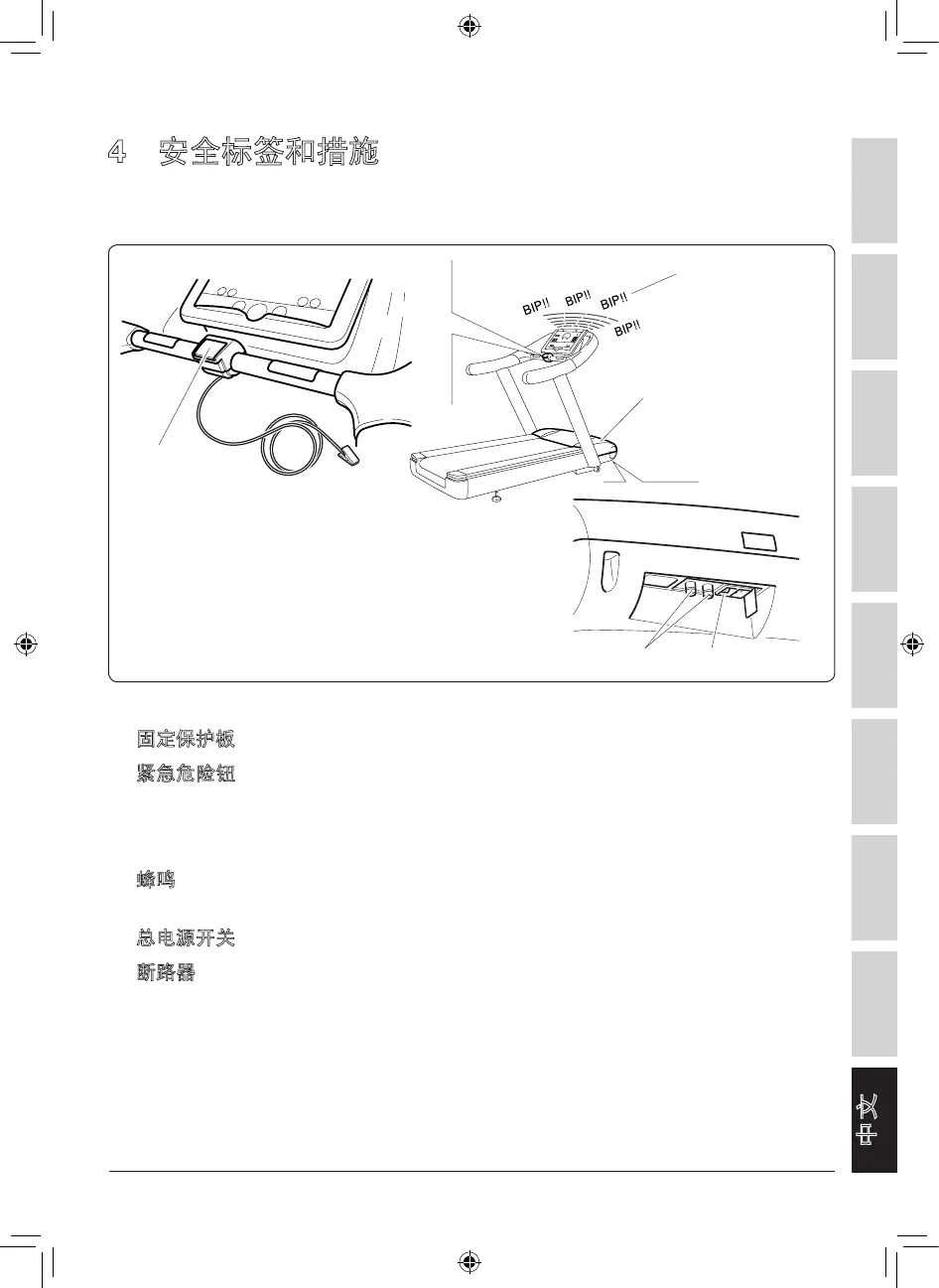 4 安全标签和措施

BIP!! BIP!! BIP!! BIP!!

固定保护板
紧急危险钮

蜂鸣

总电源开关
断路器

中文