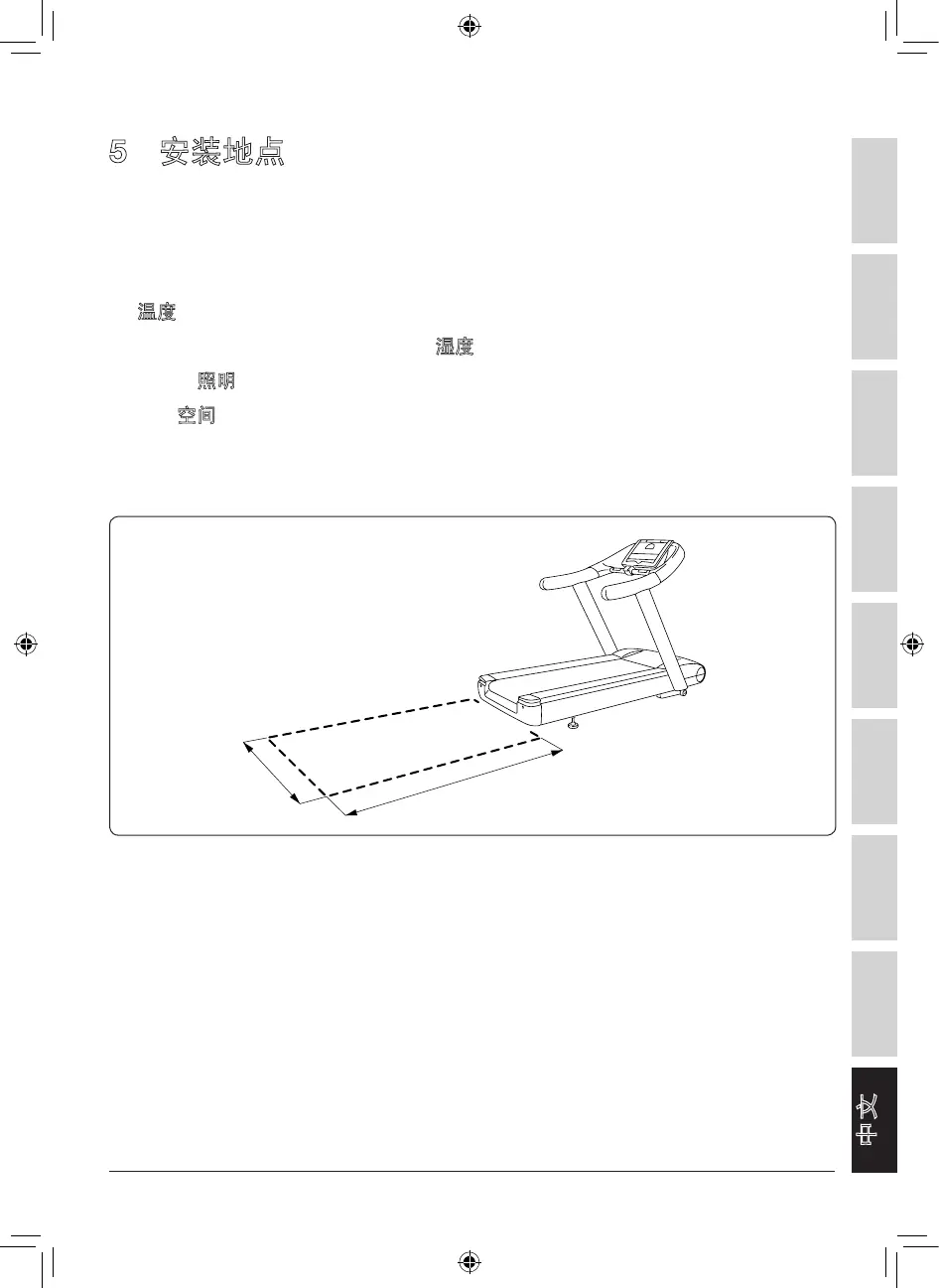 5 安装地点

温度

湿度

照明

空间

中文