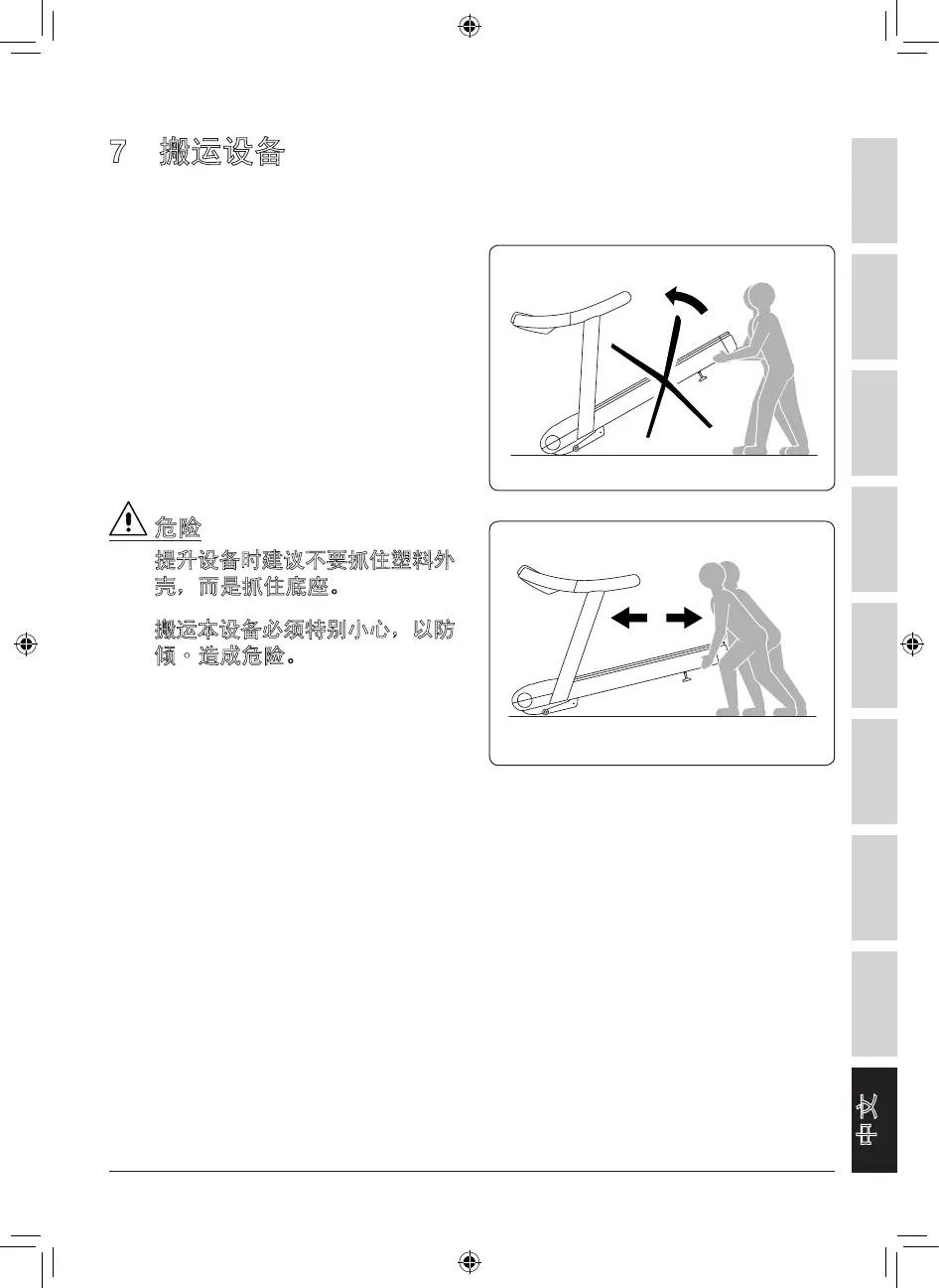 7 搬运设备

危险

提升设备时建议不要抓住塑料外壳，而是抓住底座。

搬运本设备必须特别小心，以防倾。造成危险。

中文