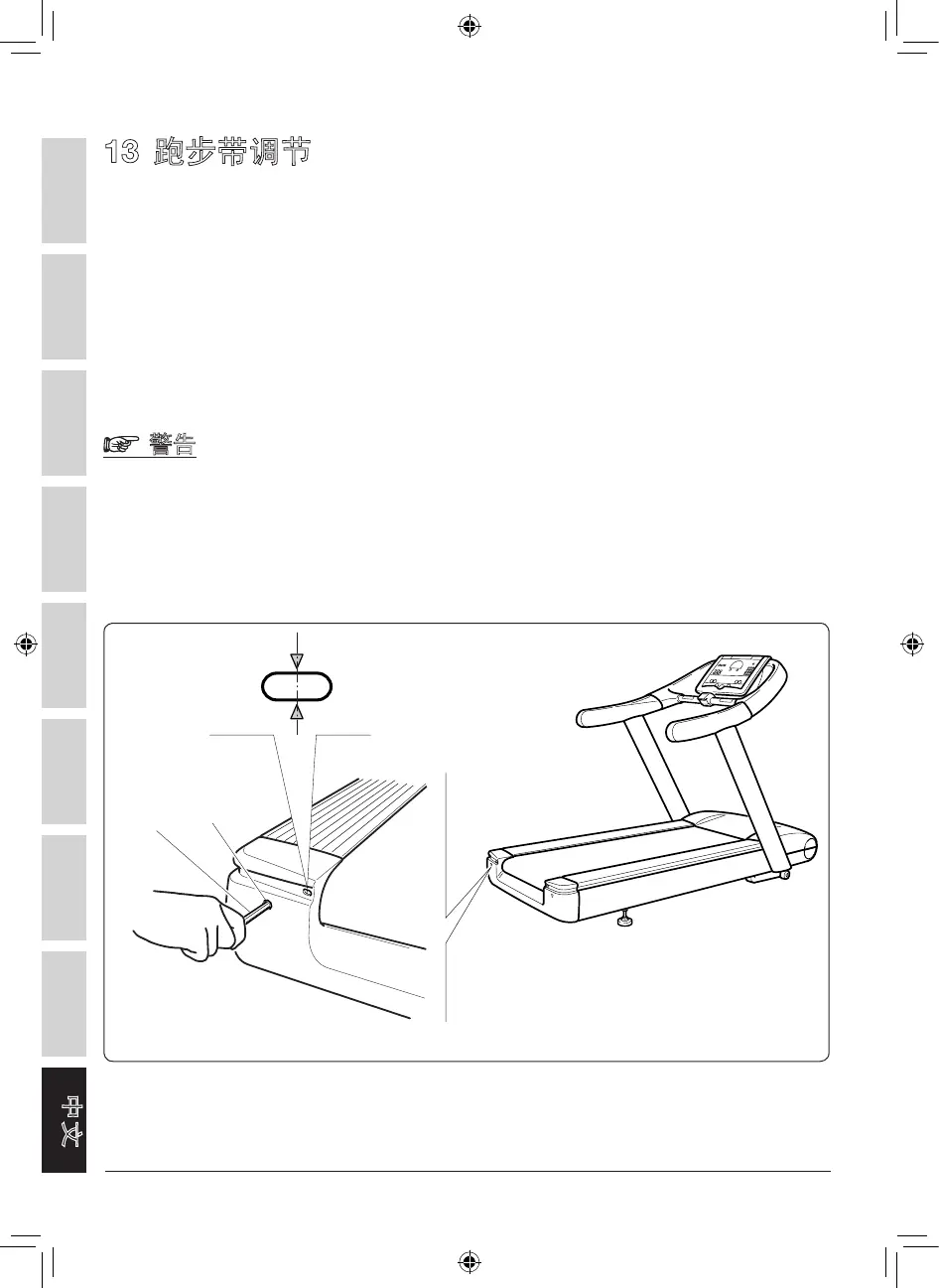 13 跑步带调节

警告

中文