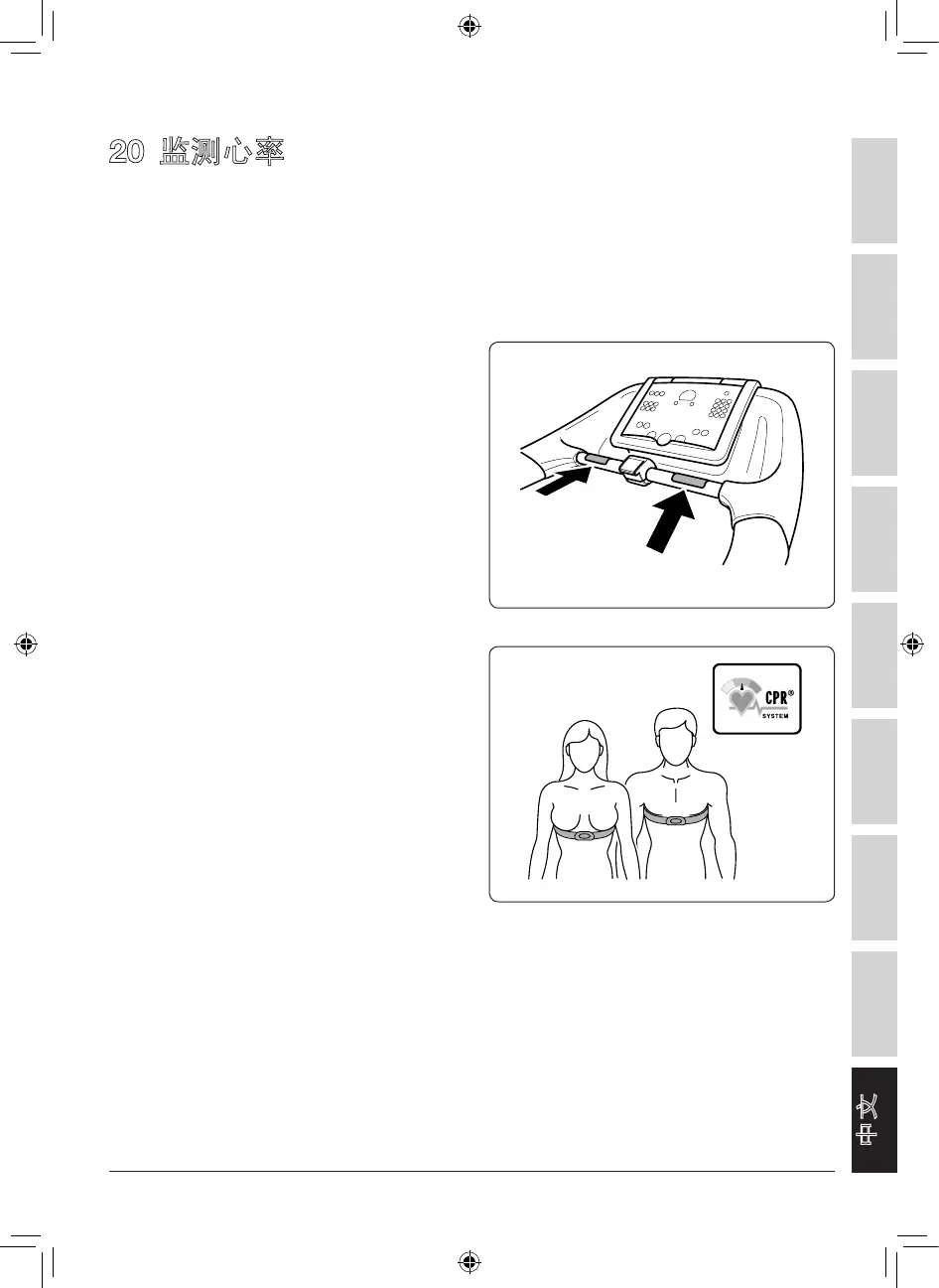 20 监测心率

CPR®
SYSTEM

中文