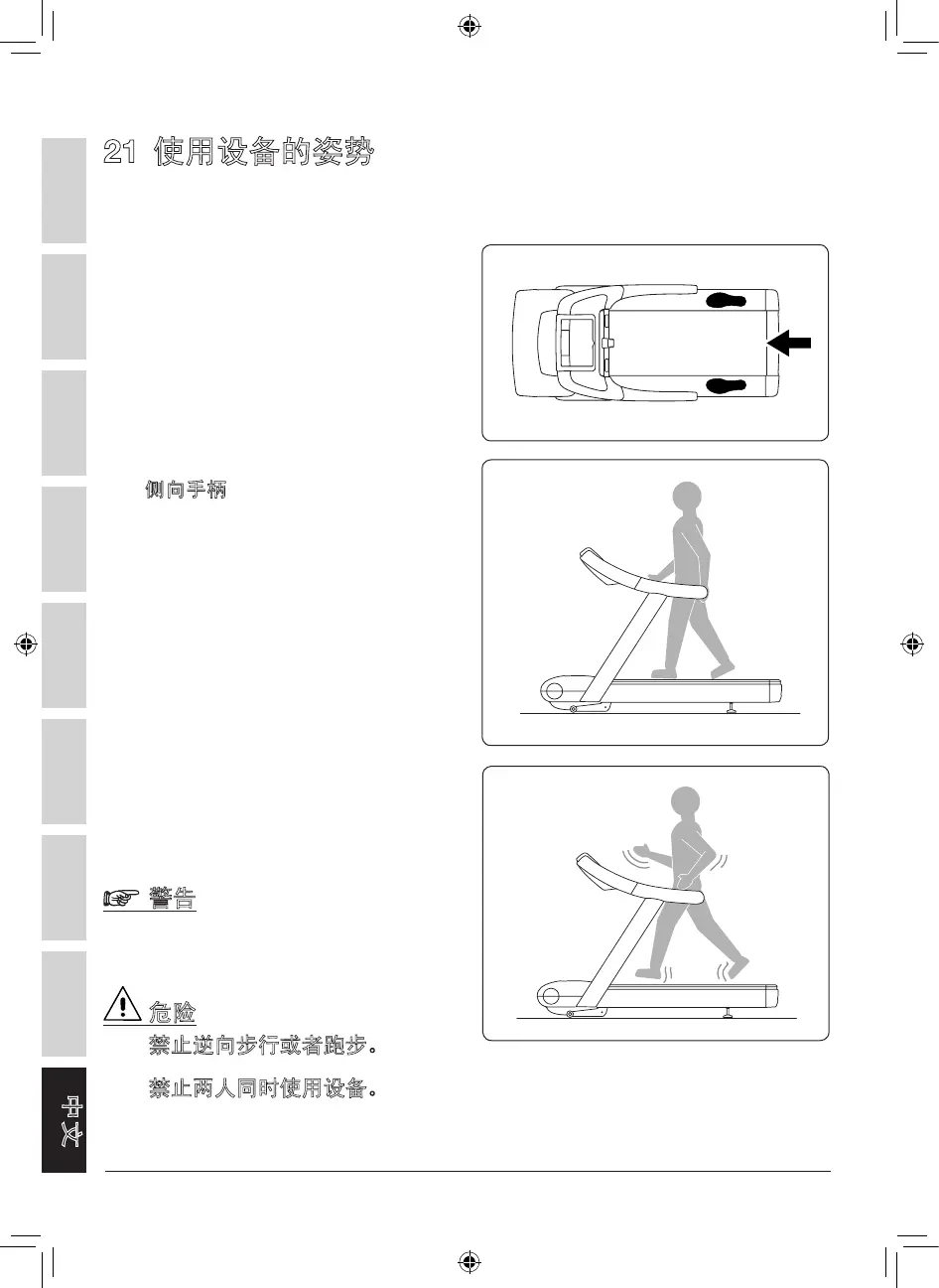 21 使用设备的姿势

侧向手柄

警告

危险

禁止逆向步行或者跑步。

禁止两人同时使用设备。

中文