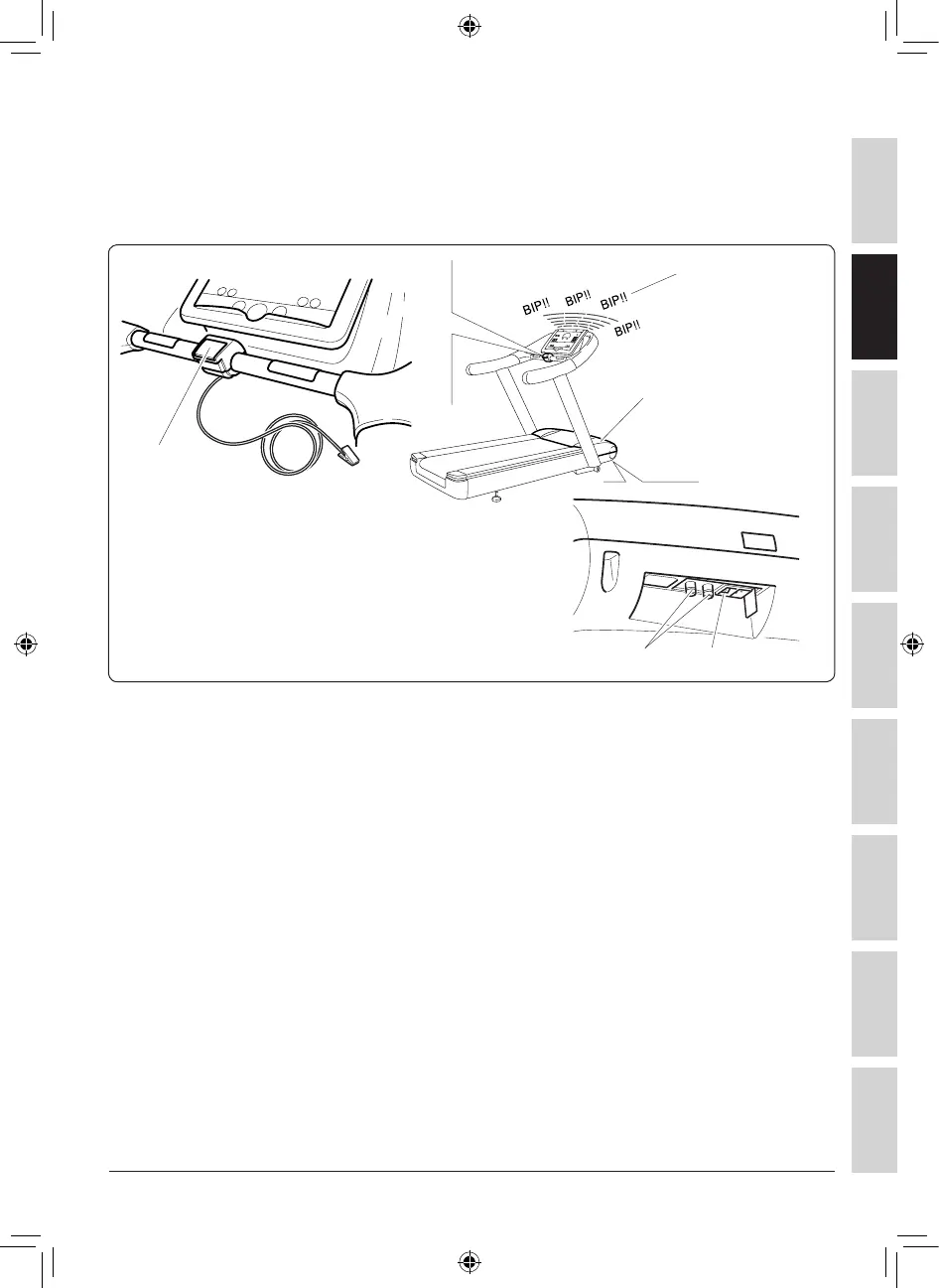 BIP!! BIP!! BIP!! BIP!!