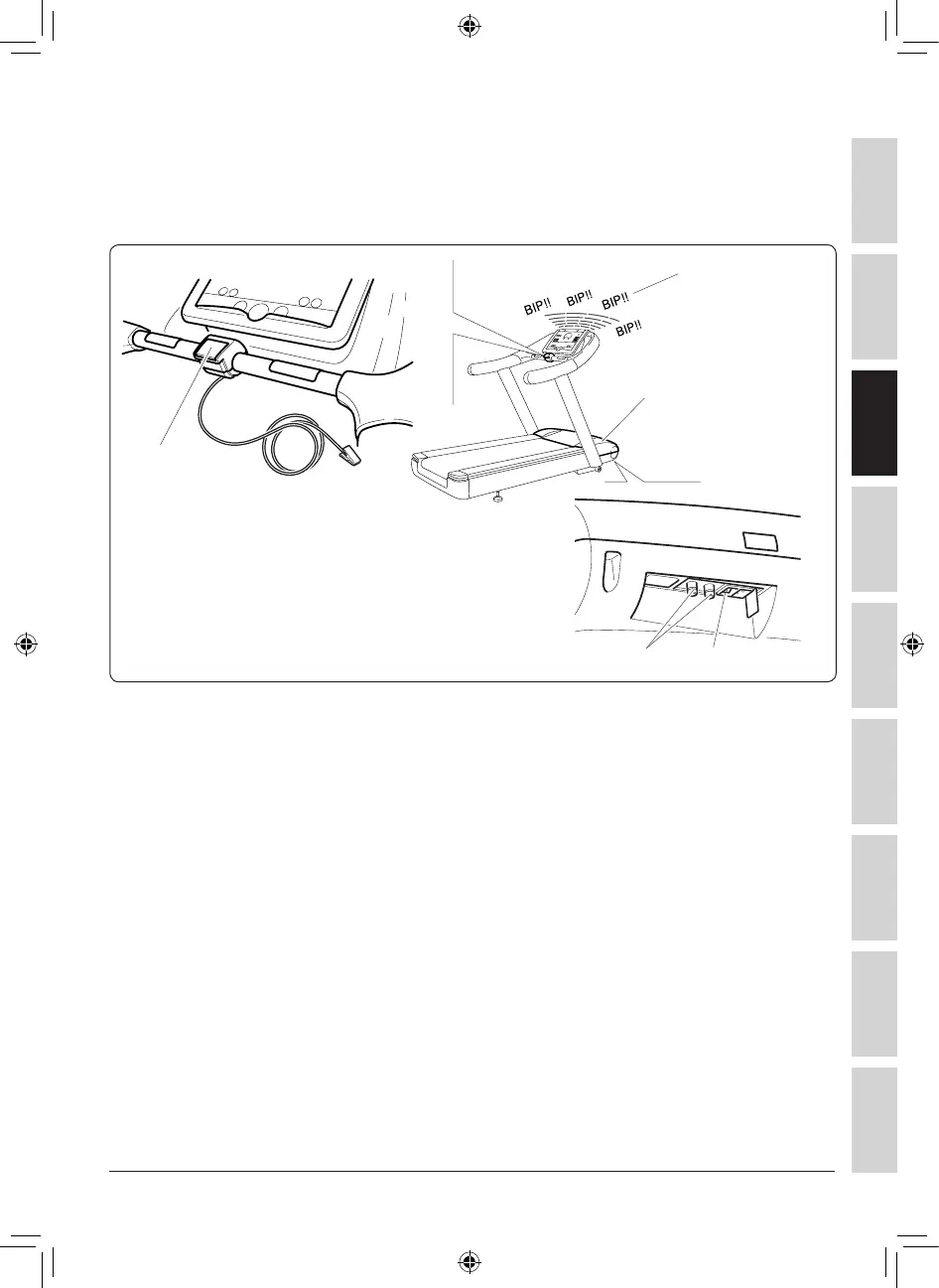 BIP!! BIP!! BIP!! BIP!!