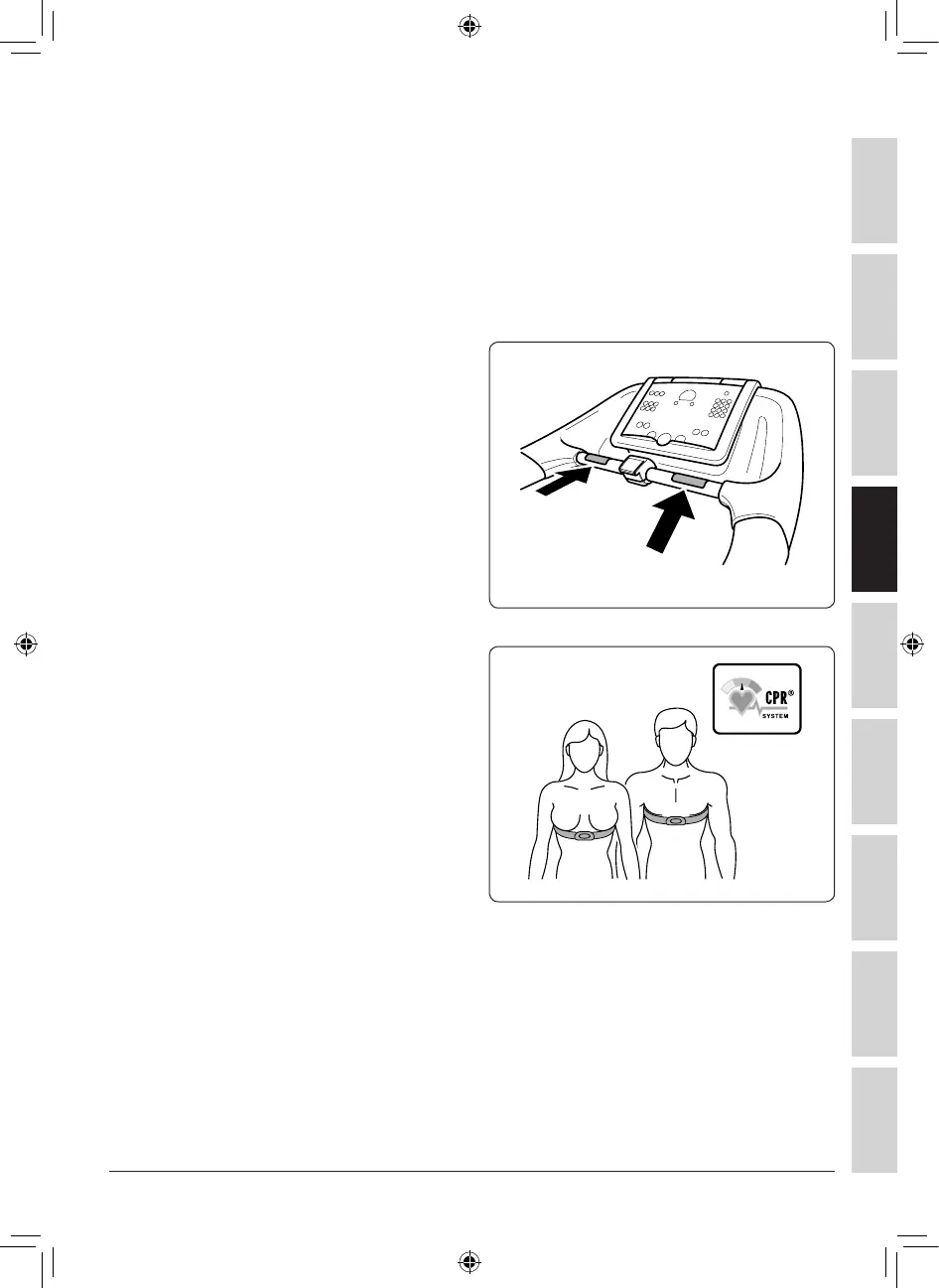 CPR®
SYSTEM