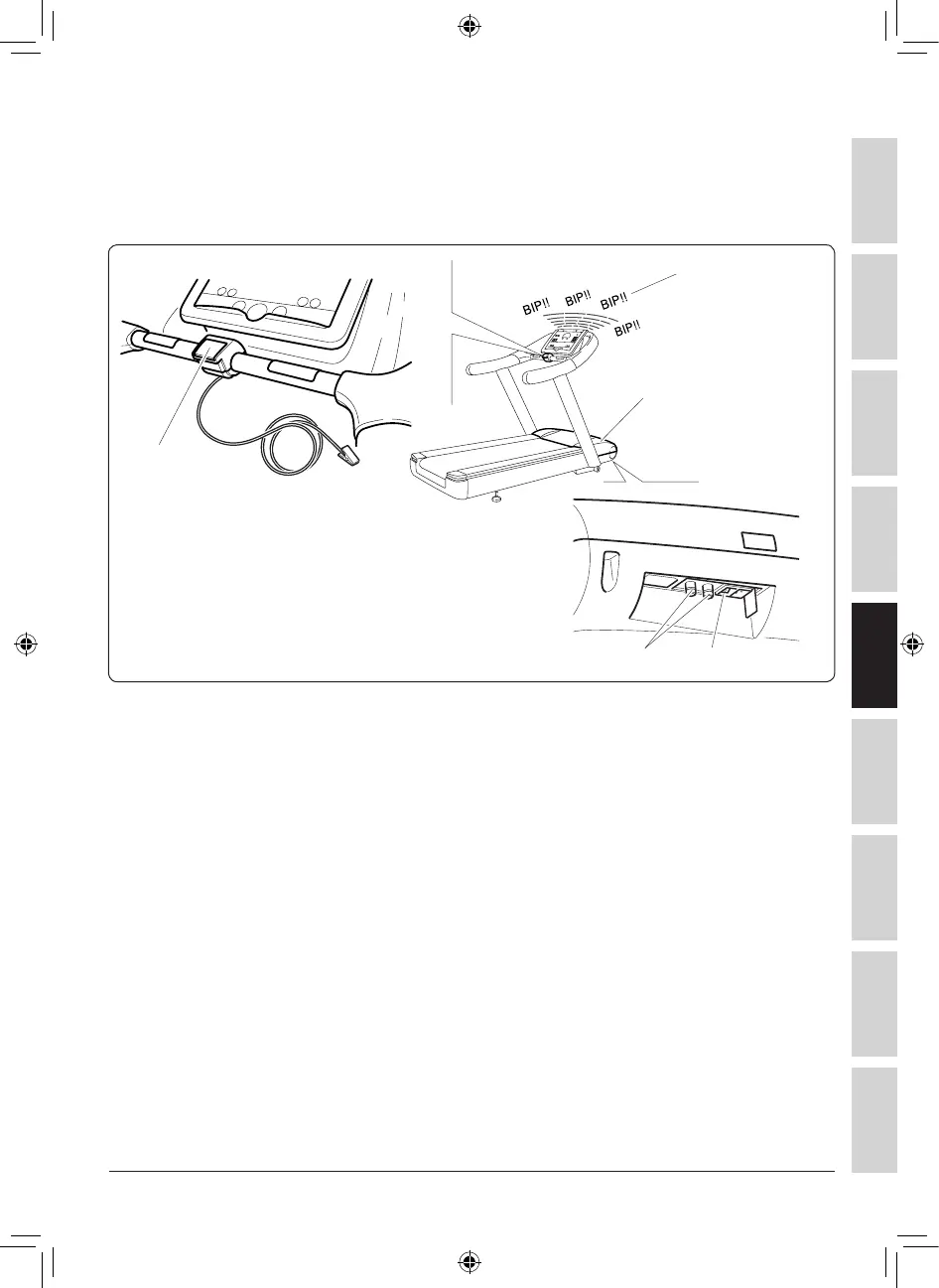 BIP!! BIP!! BIP!! BIP!!