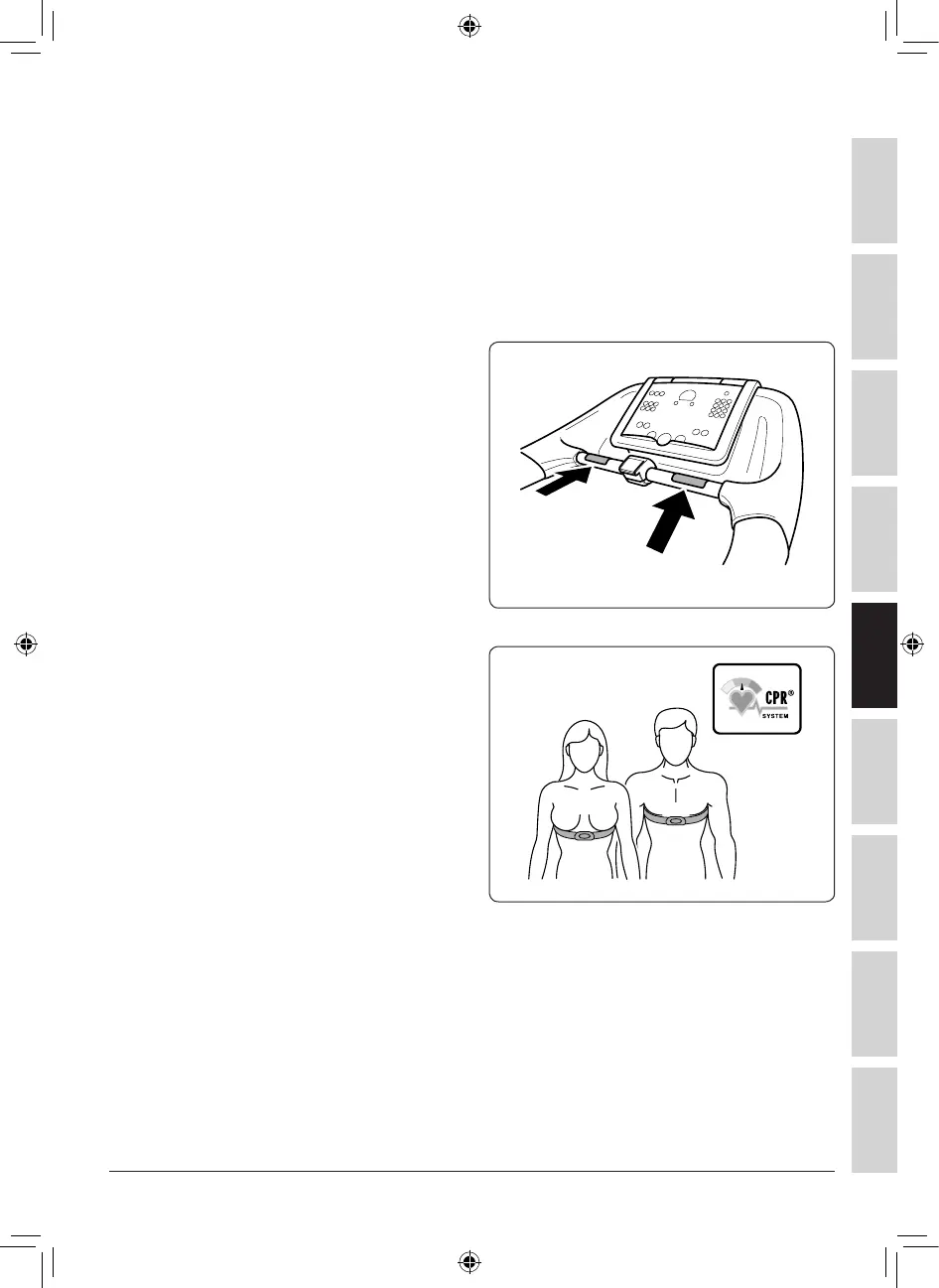 CPR®
SYSTEM