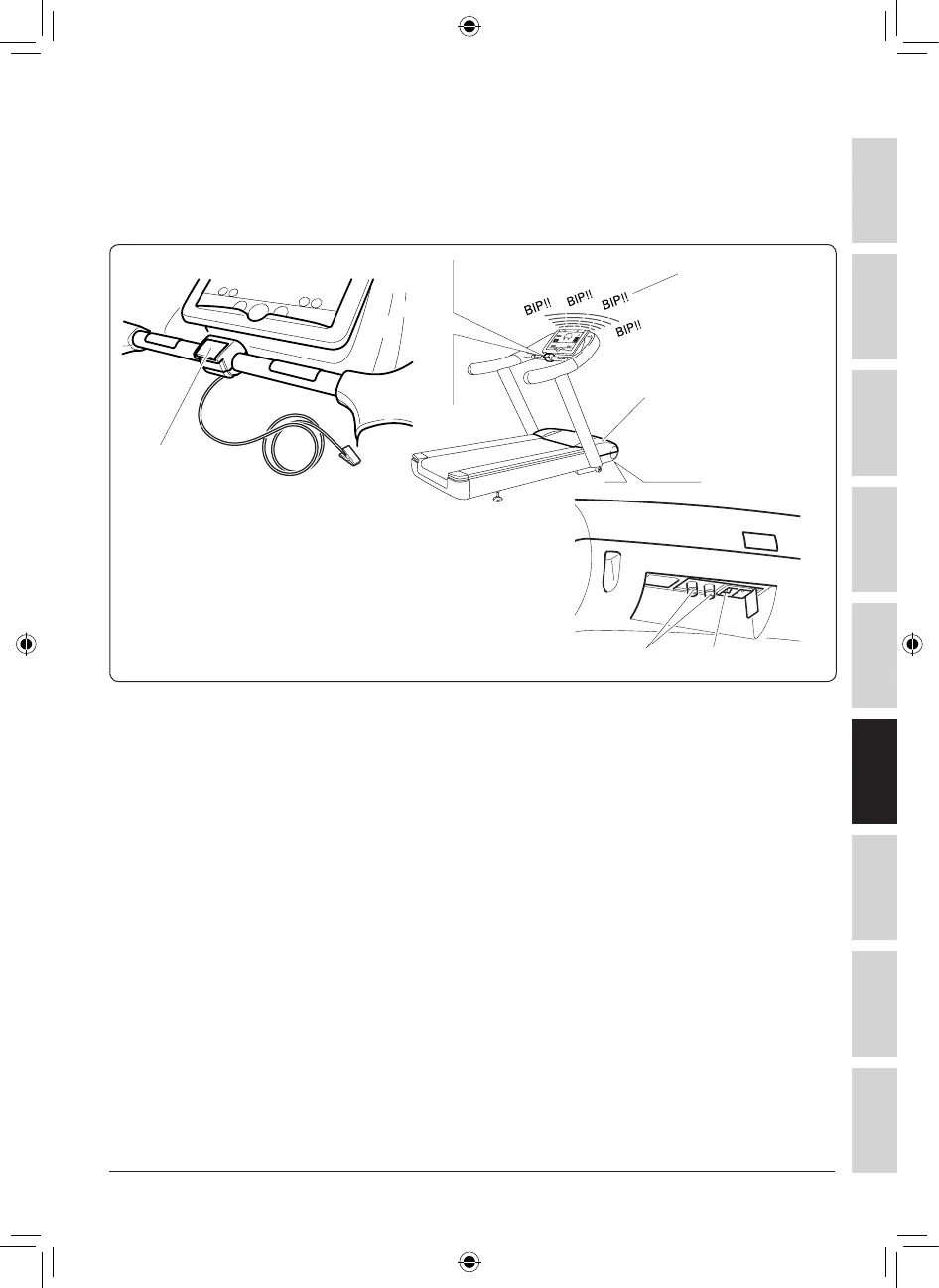 BIP!! BIP!! BIP!!
BIP!!