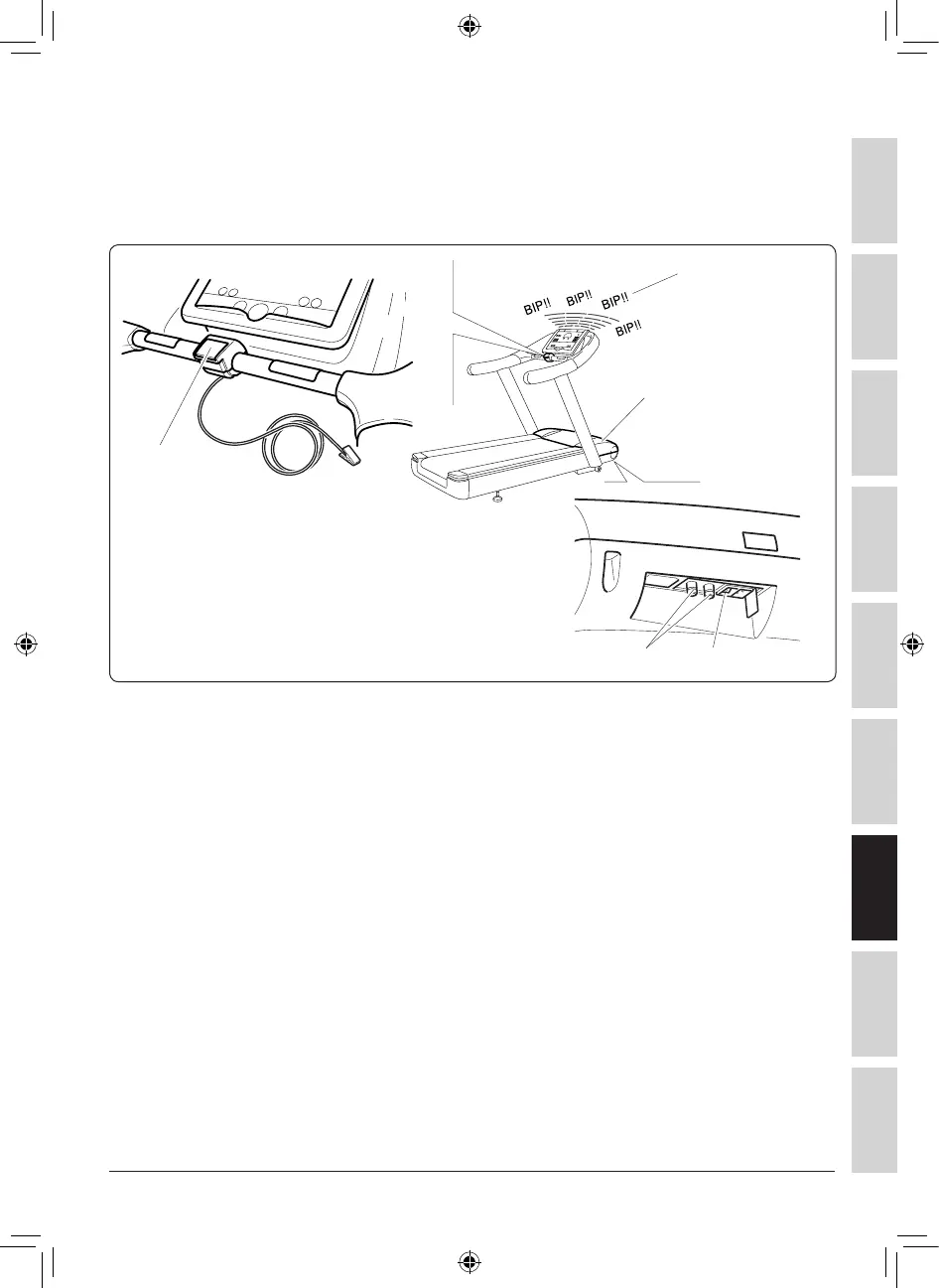 BIP!! BIP!! BIP!!
BIP!!