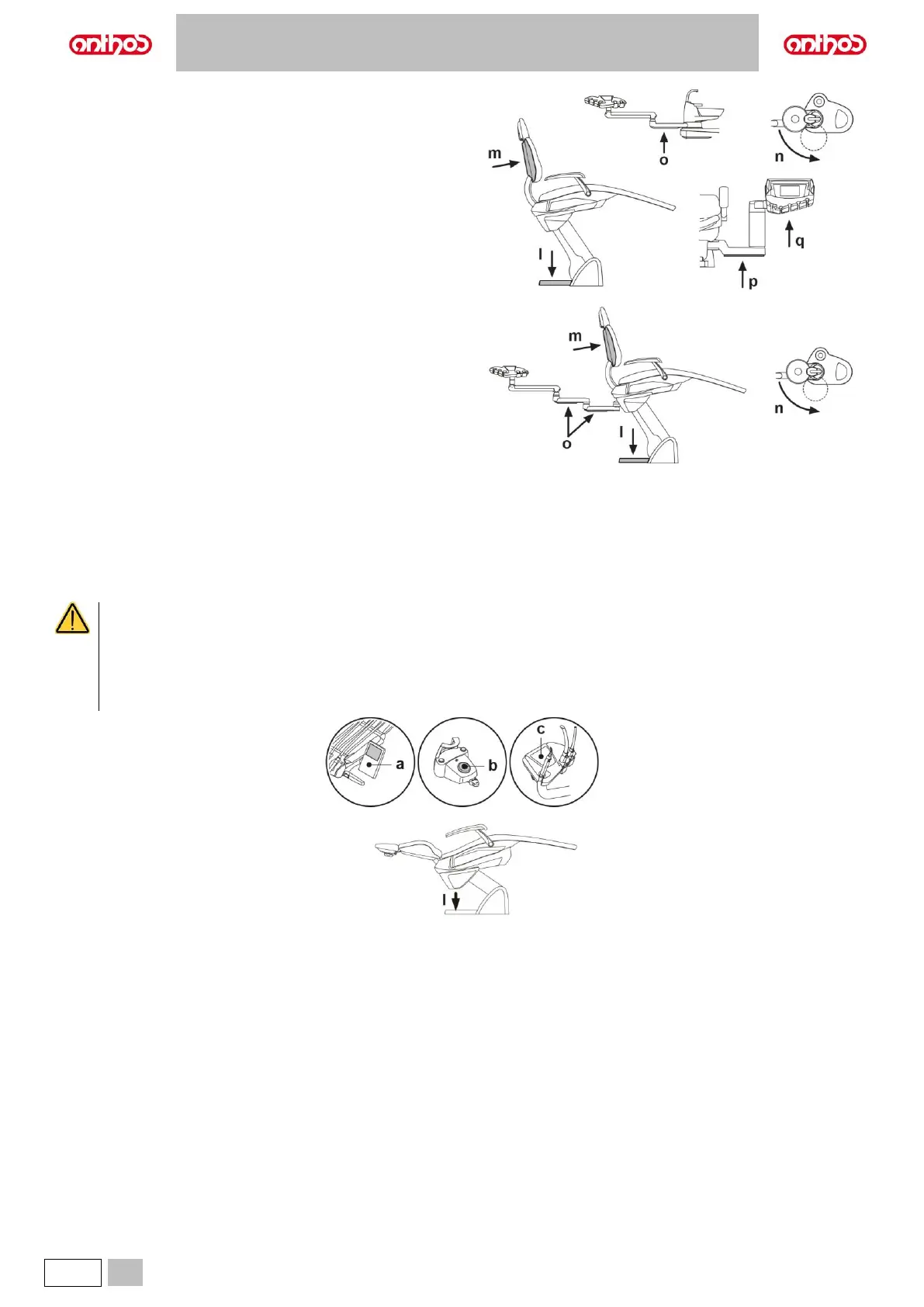 anthos

anthos

m

o

n

l

q

p

m

n

o

l

a

b

c

l