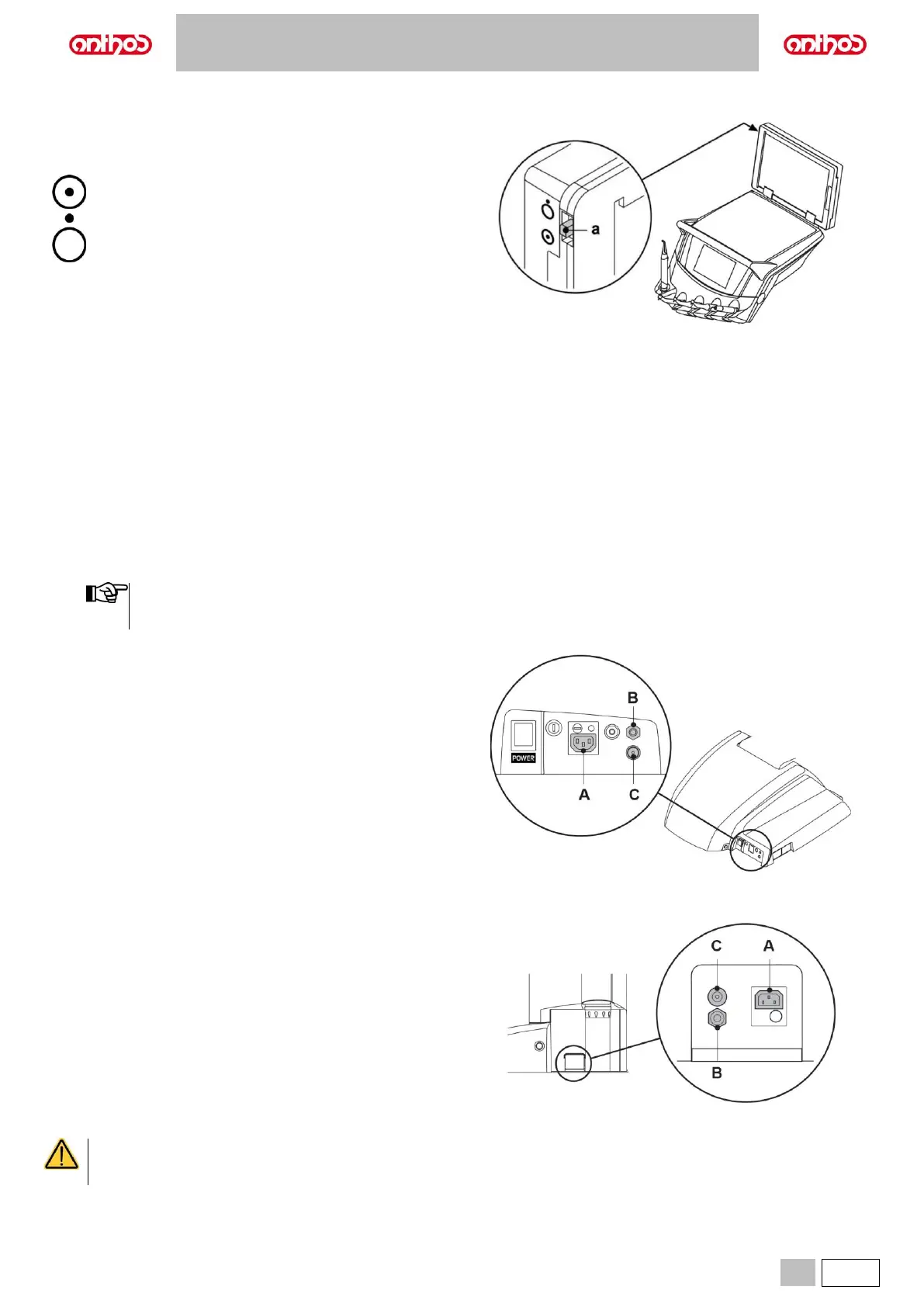 anthos

anthos

a

B

POWER

A

C

C

A

B