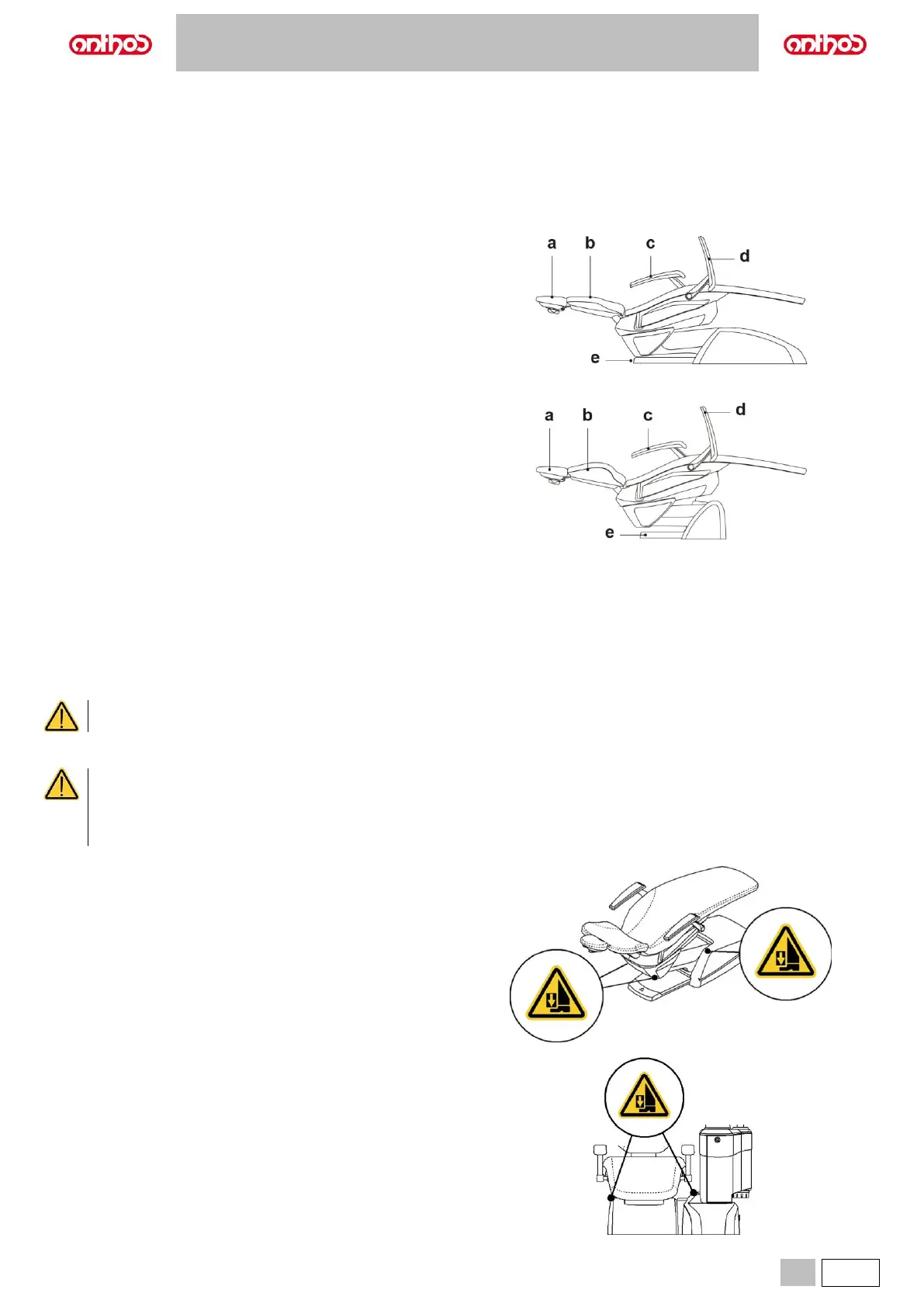 anthos

anthos

a b c d

e

a b c d

e