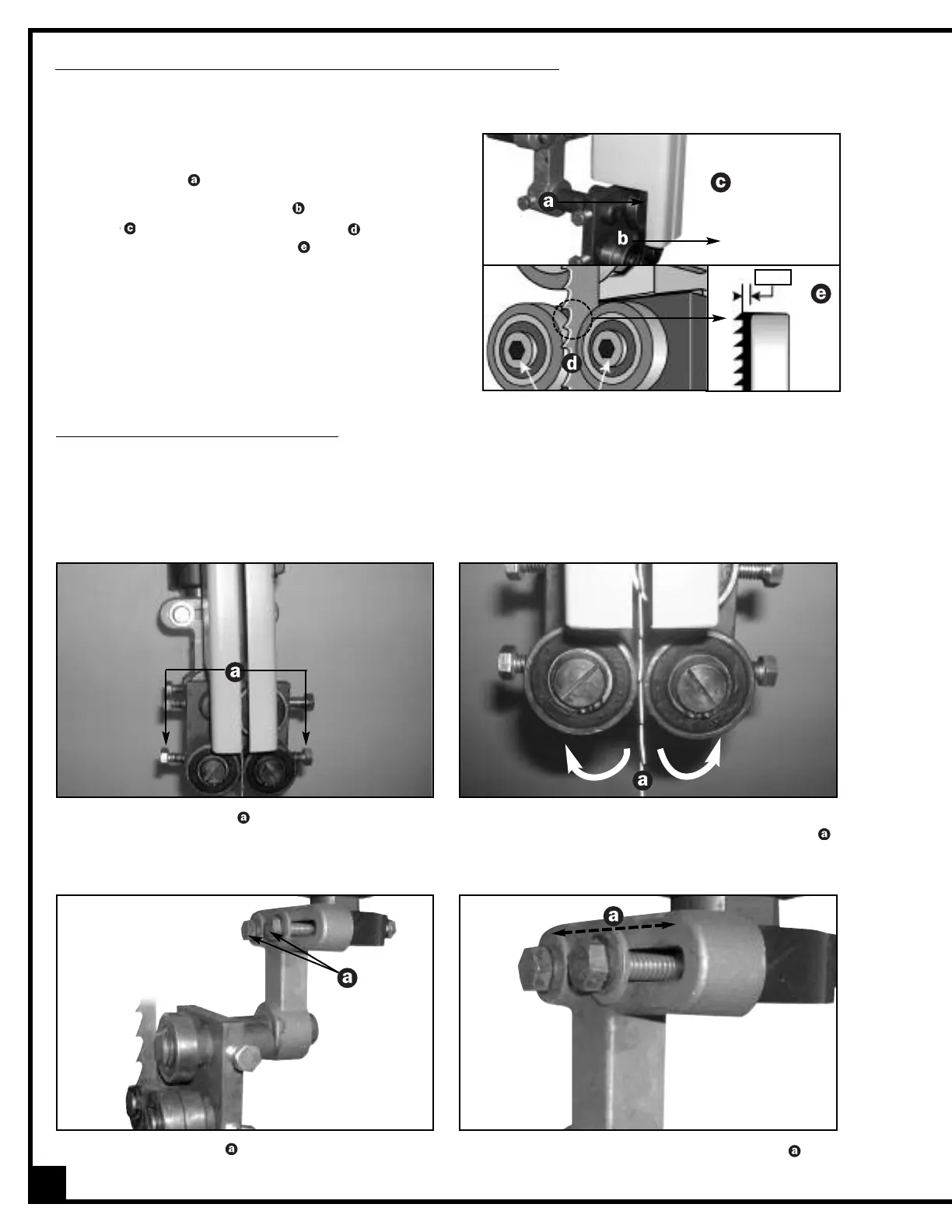 a
b
c d
e

a
b
c
d
e

a

a
a

a

a
a

a

a