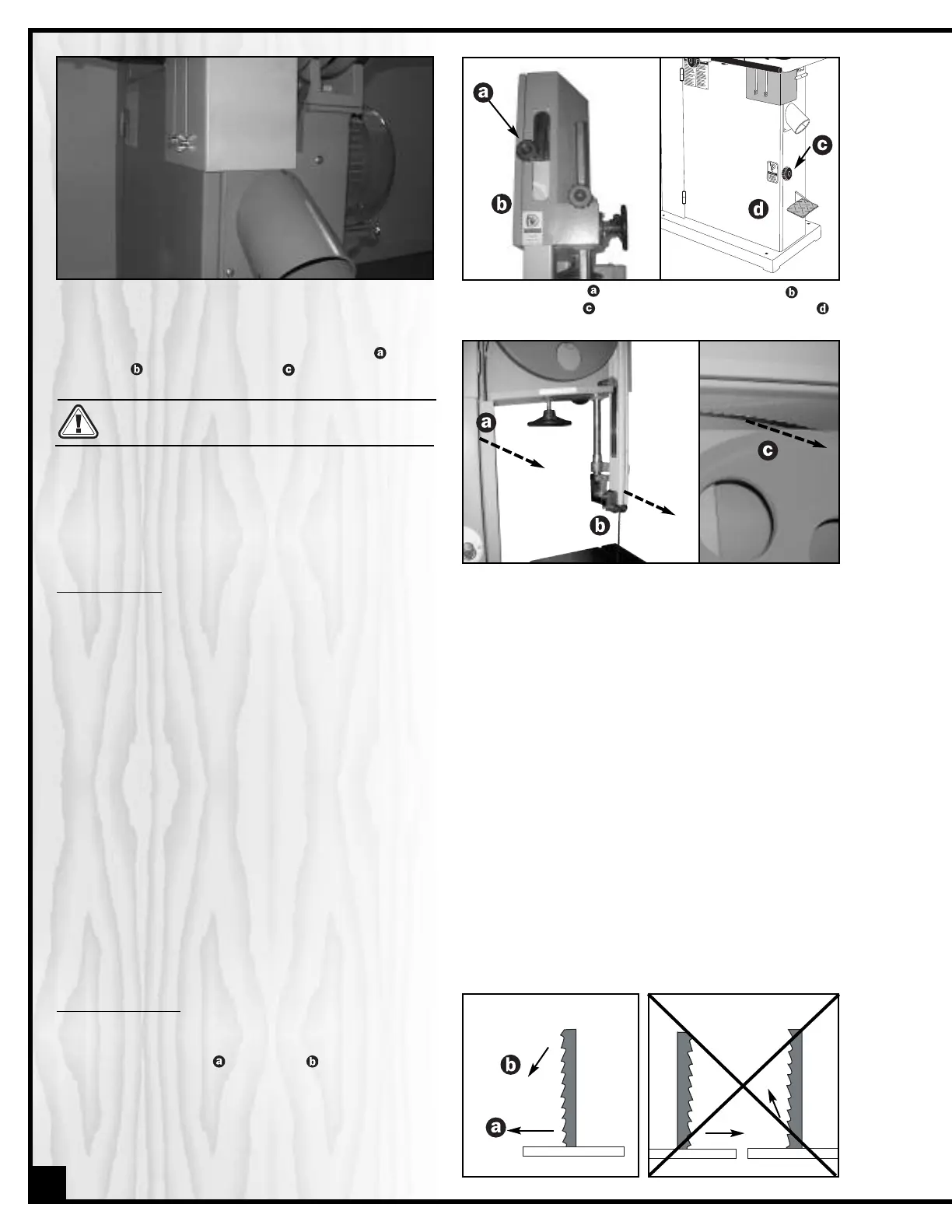 a

b

c

d

a b
c d

a
b c

a

b

c

a b

b

a