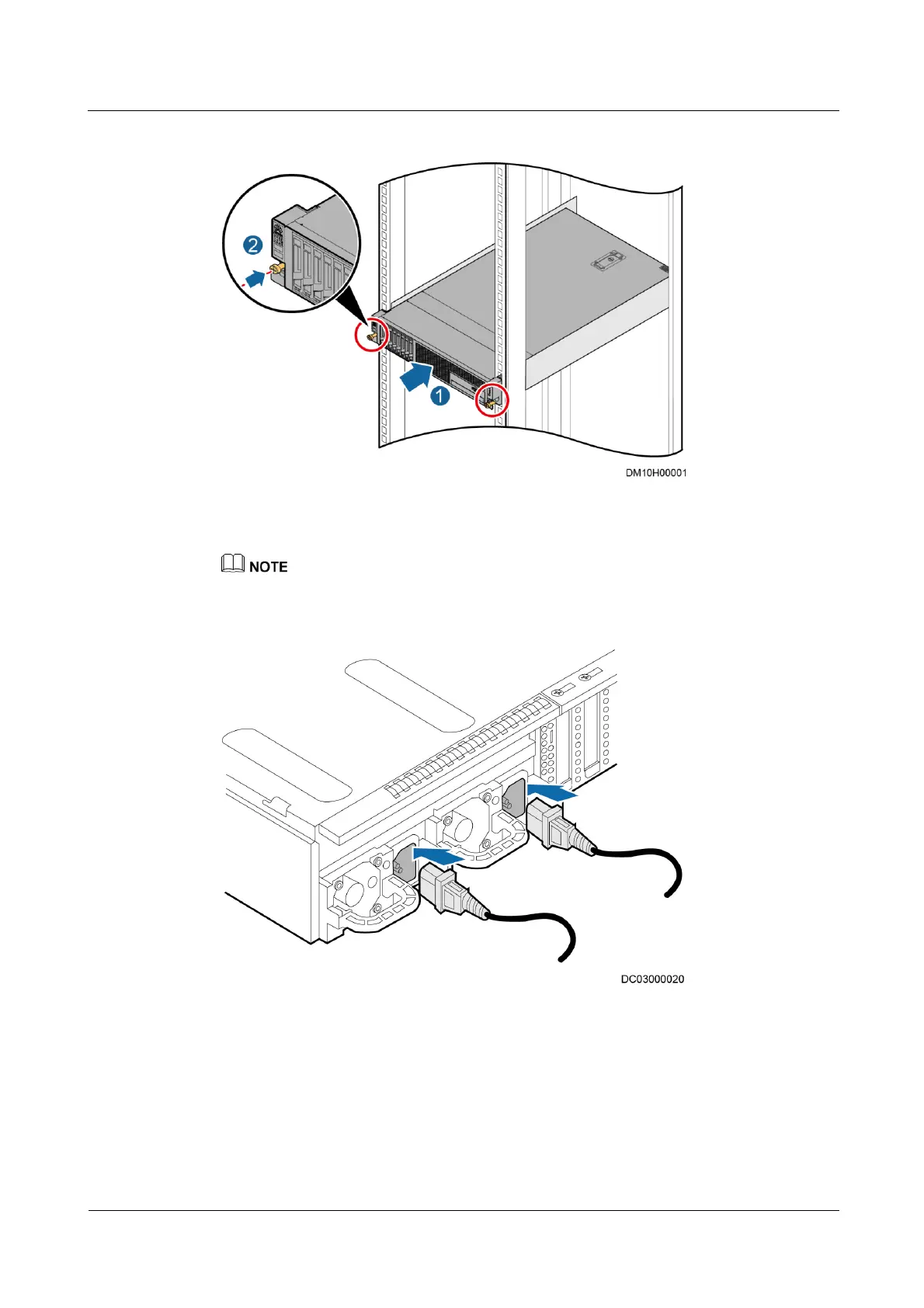 2

1

DM10H00001

NOTE

DC03000020