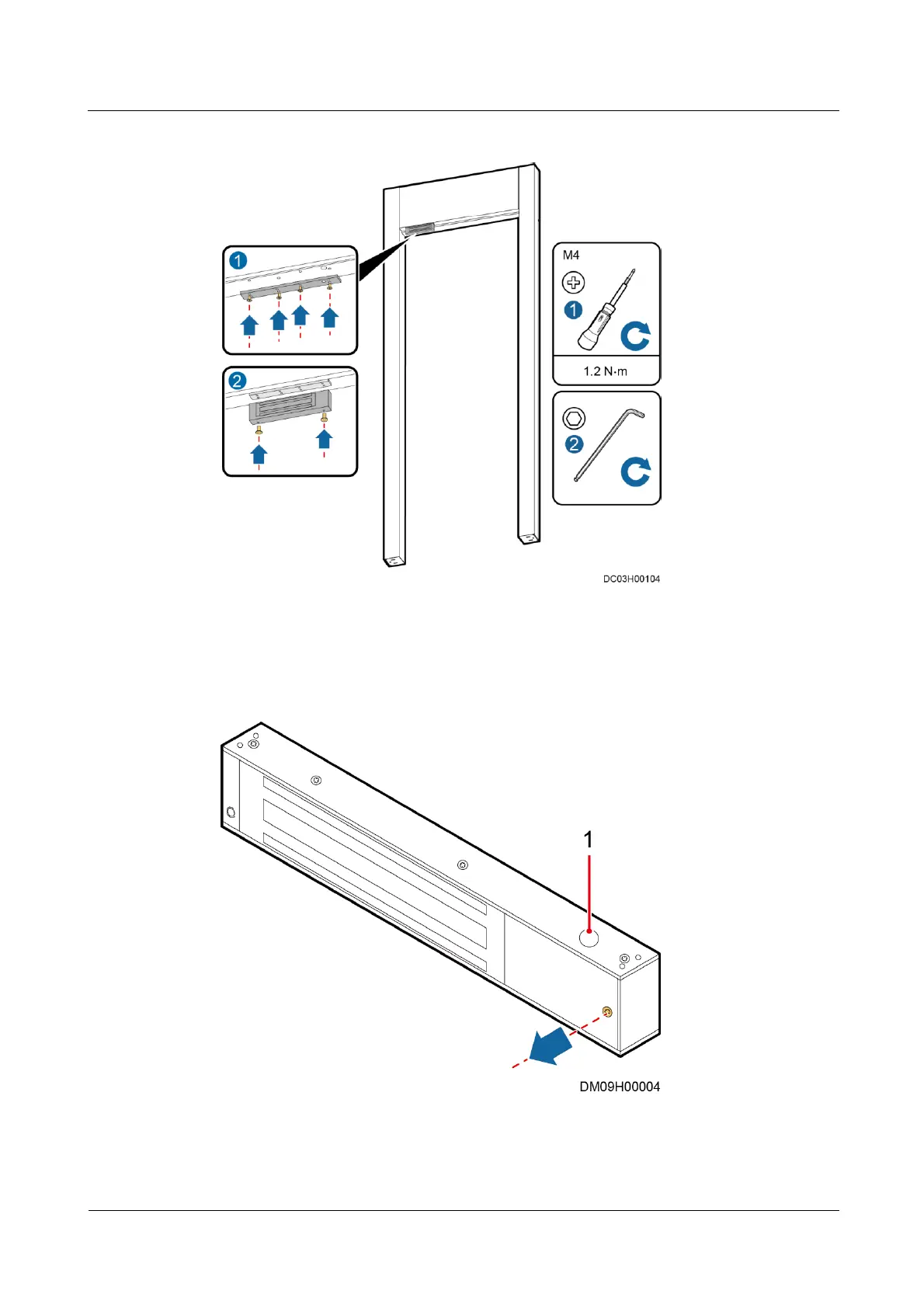 1

2

M4

1

1.2 N·m

2

DC03H00104

1

DM09H00004