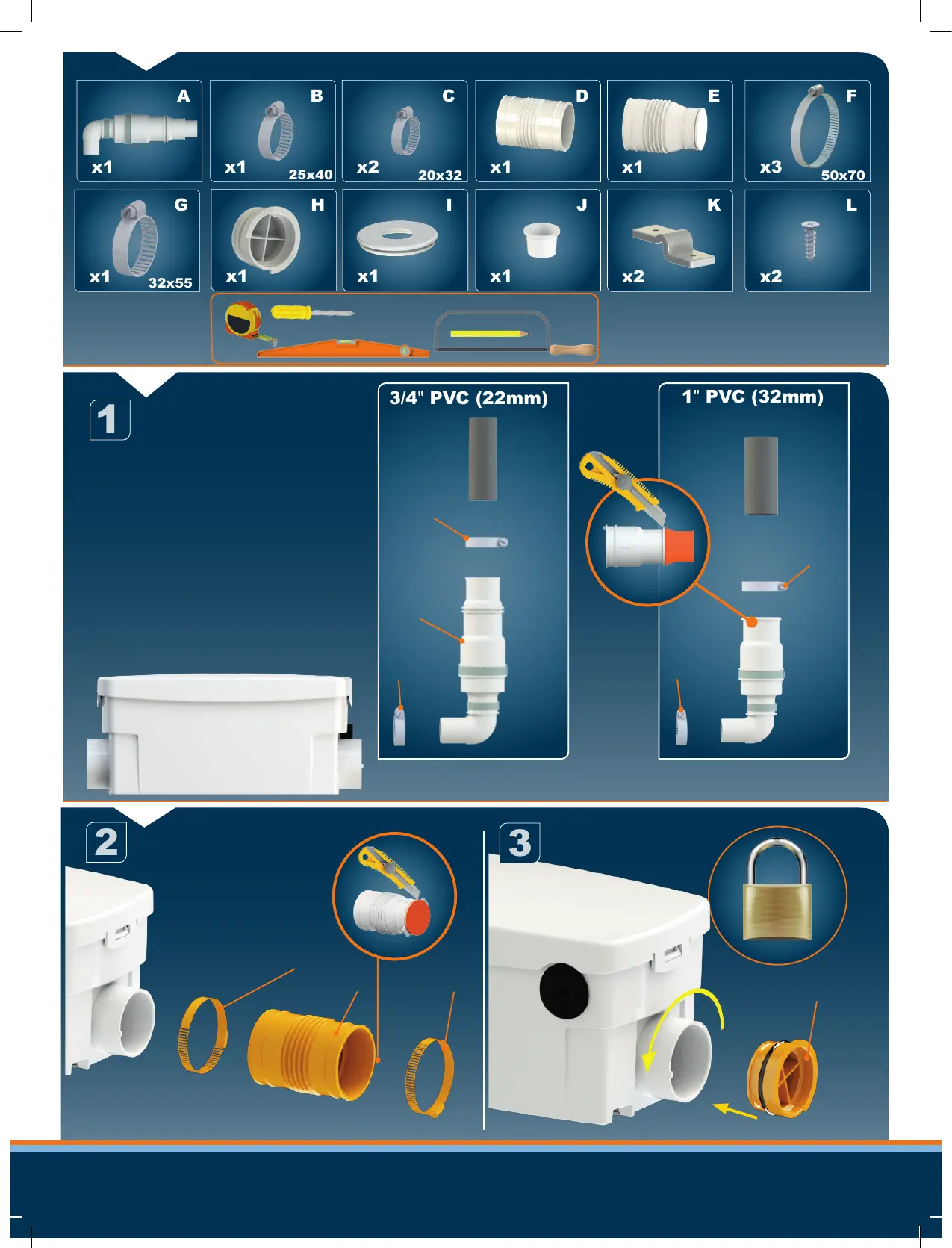 A
x1

B
x1
25x40

C
x2
20x32

D
x1

E
x1

F
x3
50x70

G
x1
32x55

H
x1

I
x1

J
x1

K
x2

L
x2

1

3/4" PVC (22mm)

1" PVC (32mm)

2

3