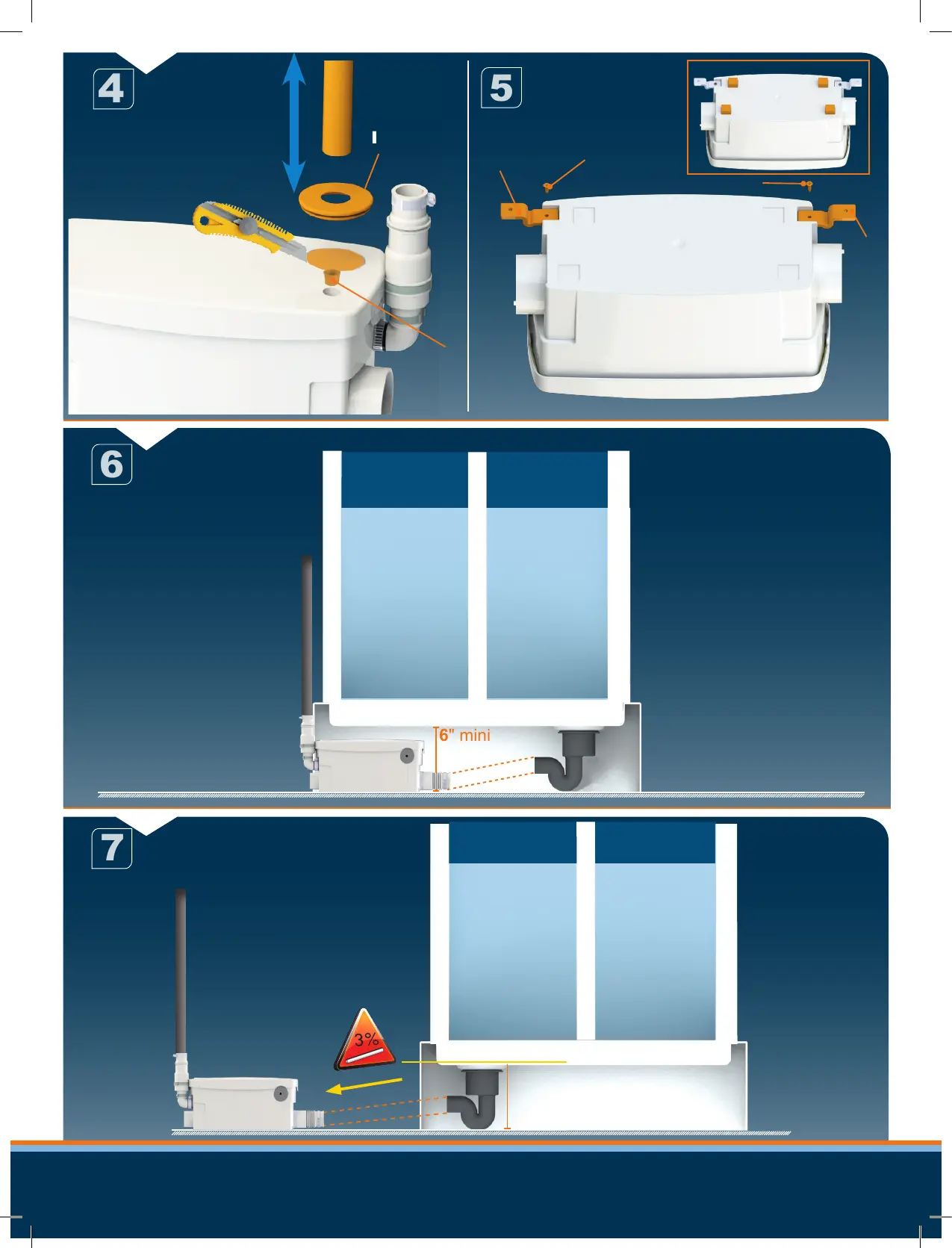 4

5

6

6" mini

7

3%