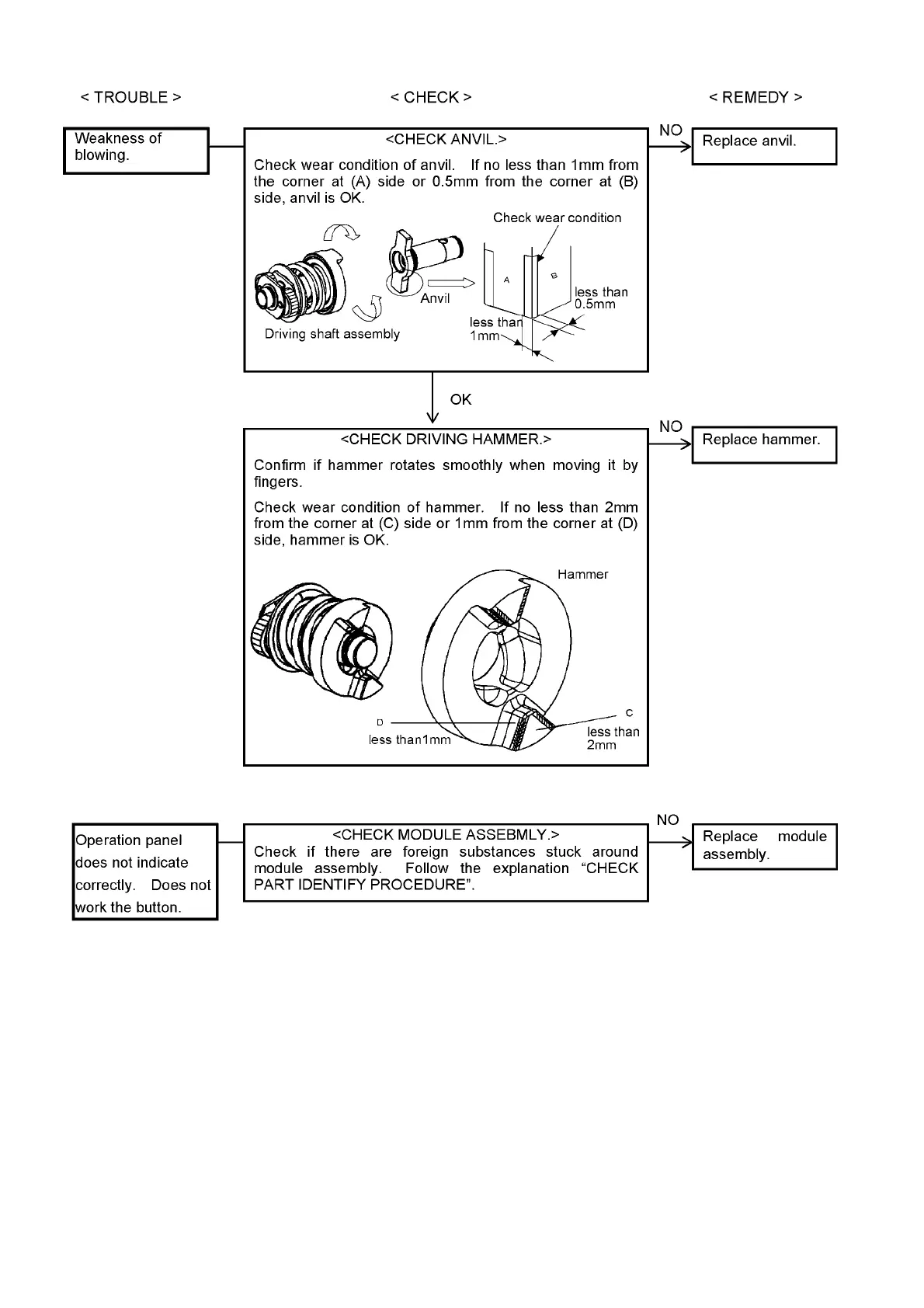 < TROUBLE >

< CHECK >

< REMEDY >

Weakness of blowing.

<CHECK ANVIL.>

Check wear condition of anvil. If no less than 1mm from the corner at (A) side or 0.5mm from the corner at (B) side, anvil is OK.

Check wear condition

A

B

Anvil

less than 0.5mm

less than 1mm

Driving shaft assembly

NO

Replace anvil.

OK

<CHECK DRIVING HAMMER.>

Confirm if hammer rotates smoothly when moving it by fingers.

Check wear condition of hammer. If no less than 2mm from the corner at (C) side or 1mm from the corner at (D) side, hammer is OK.

Hammer

D

less than1mm

C

less than 2mm

NO

Replace hammer.

Operation panel does not indicate correctly. Does not work the button.

<CHECK MODULE ASSEBMLY.>

Check if there are foreign substances stuck around module assembly. Follow the explanation “CHECK PART IDENTIFY PROCEDURE”.

NO

Replace module assembly.