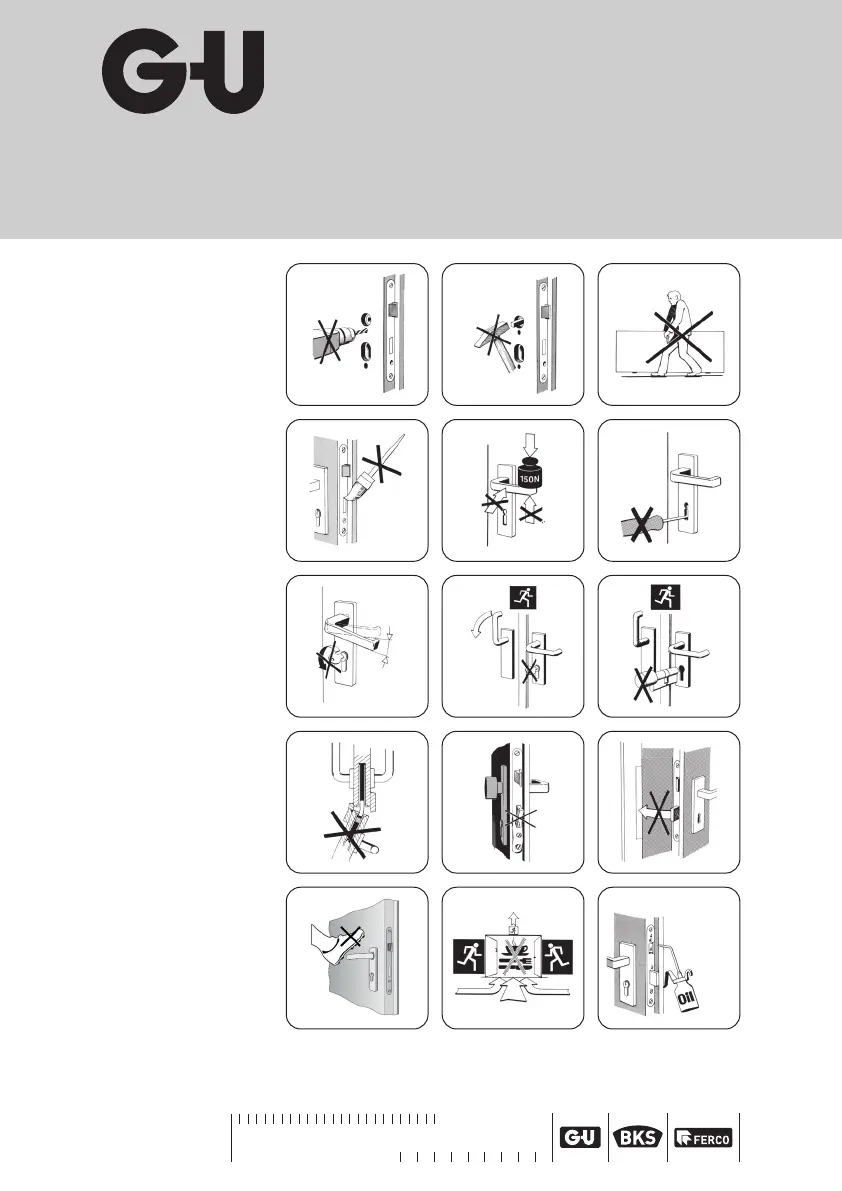 G-U

150N

Oil

G-U BKS FERCO