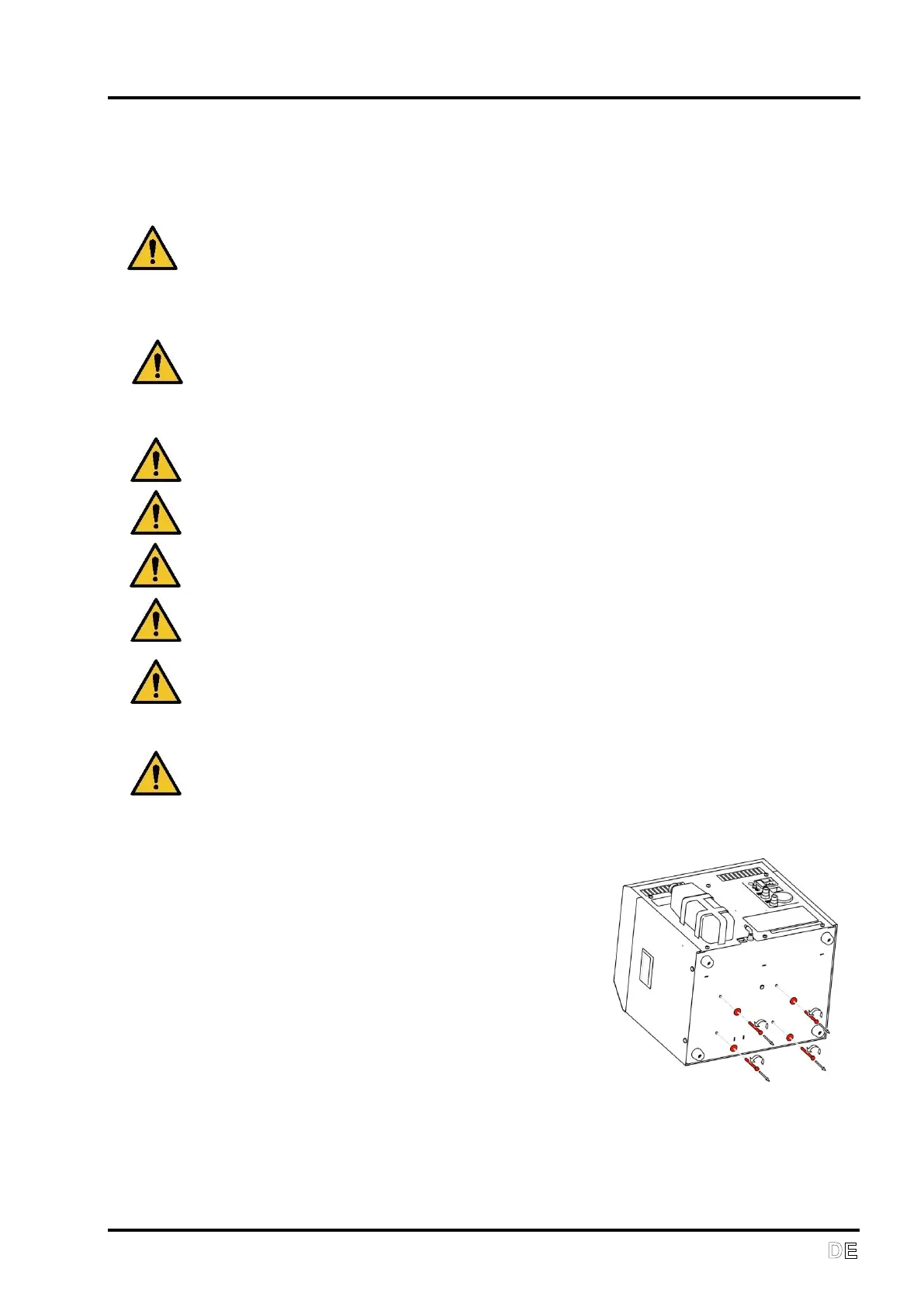 DE