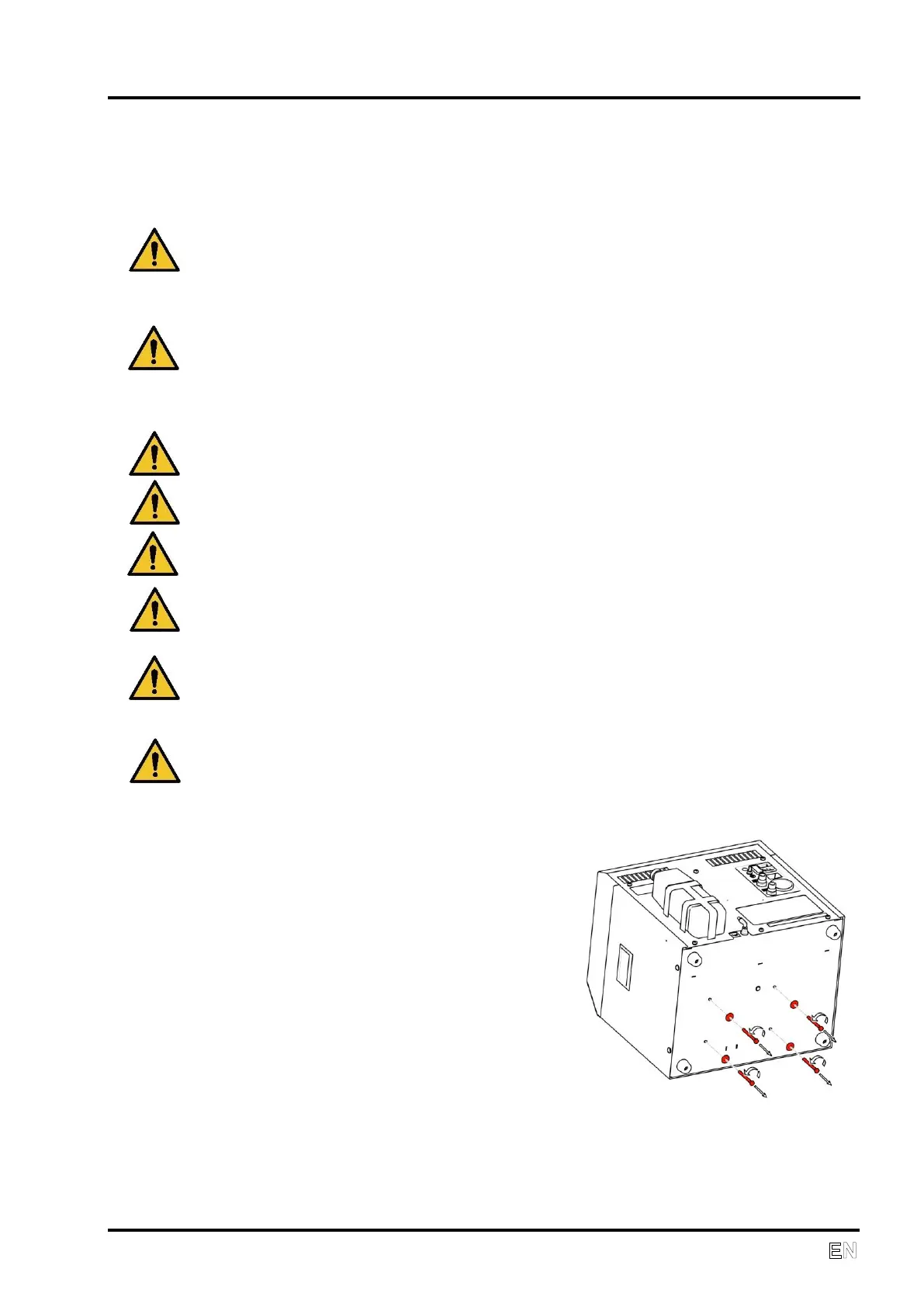 EN