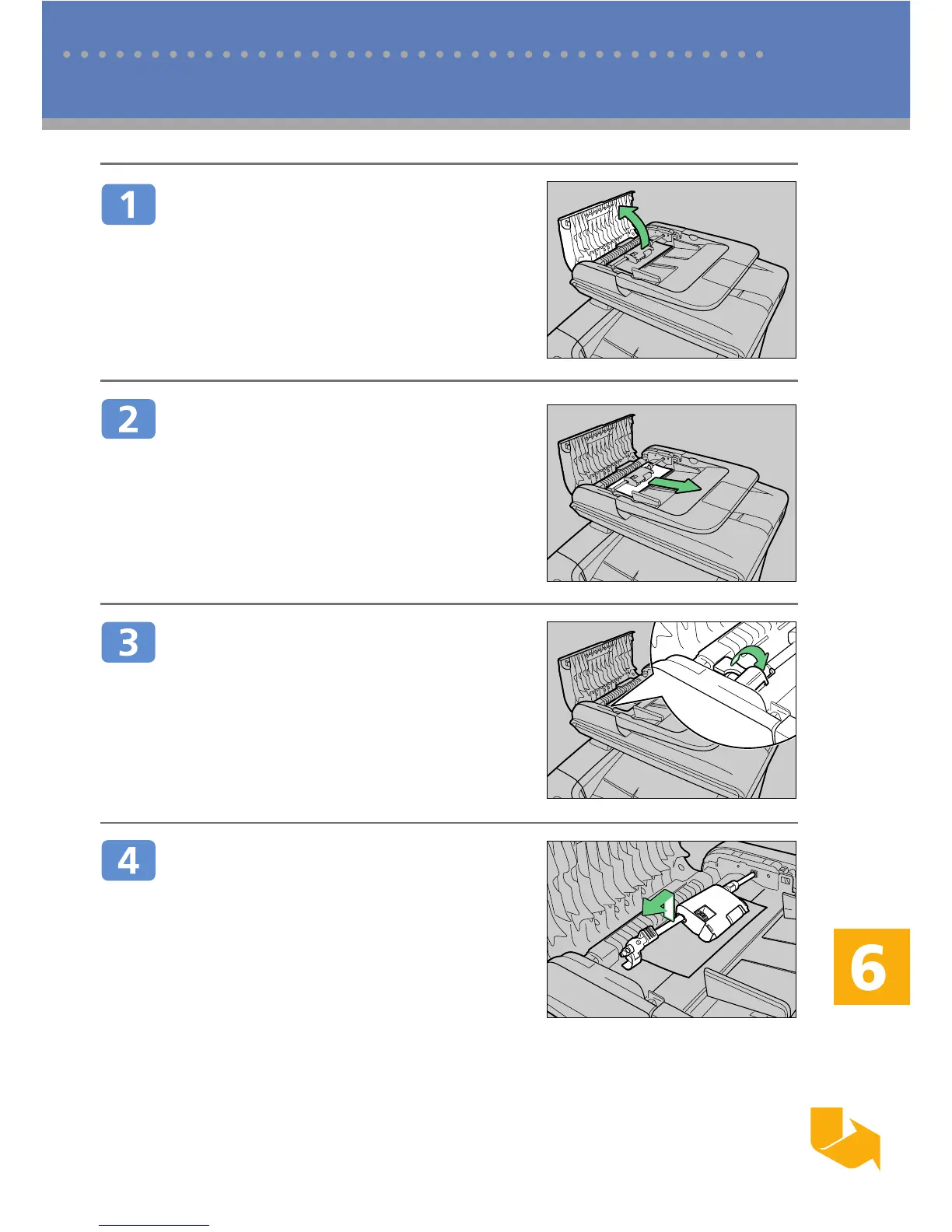 1

2

3

4

6