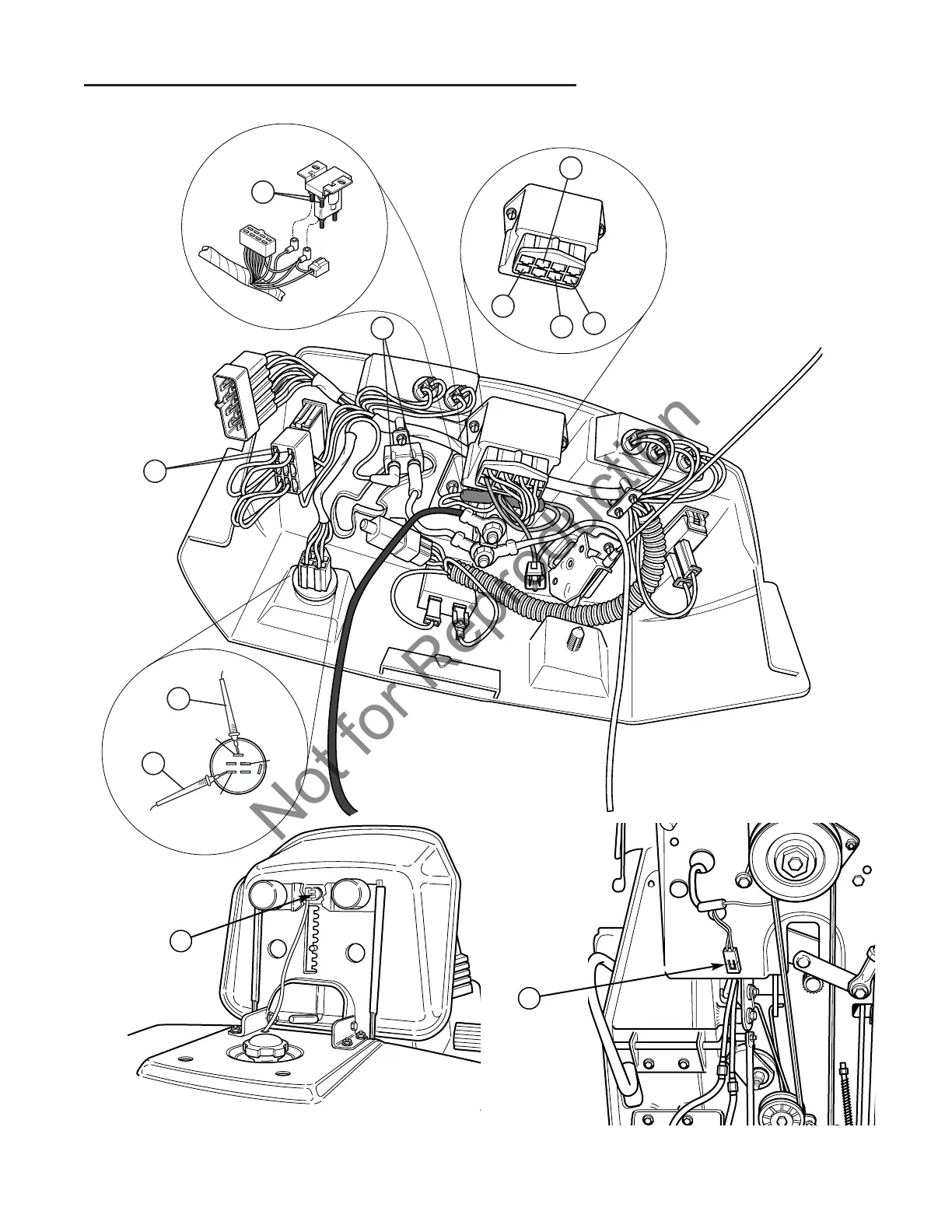 Not for Reproduction