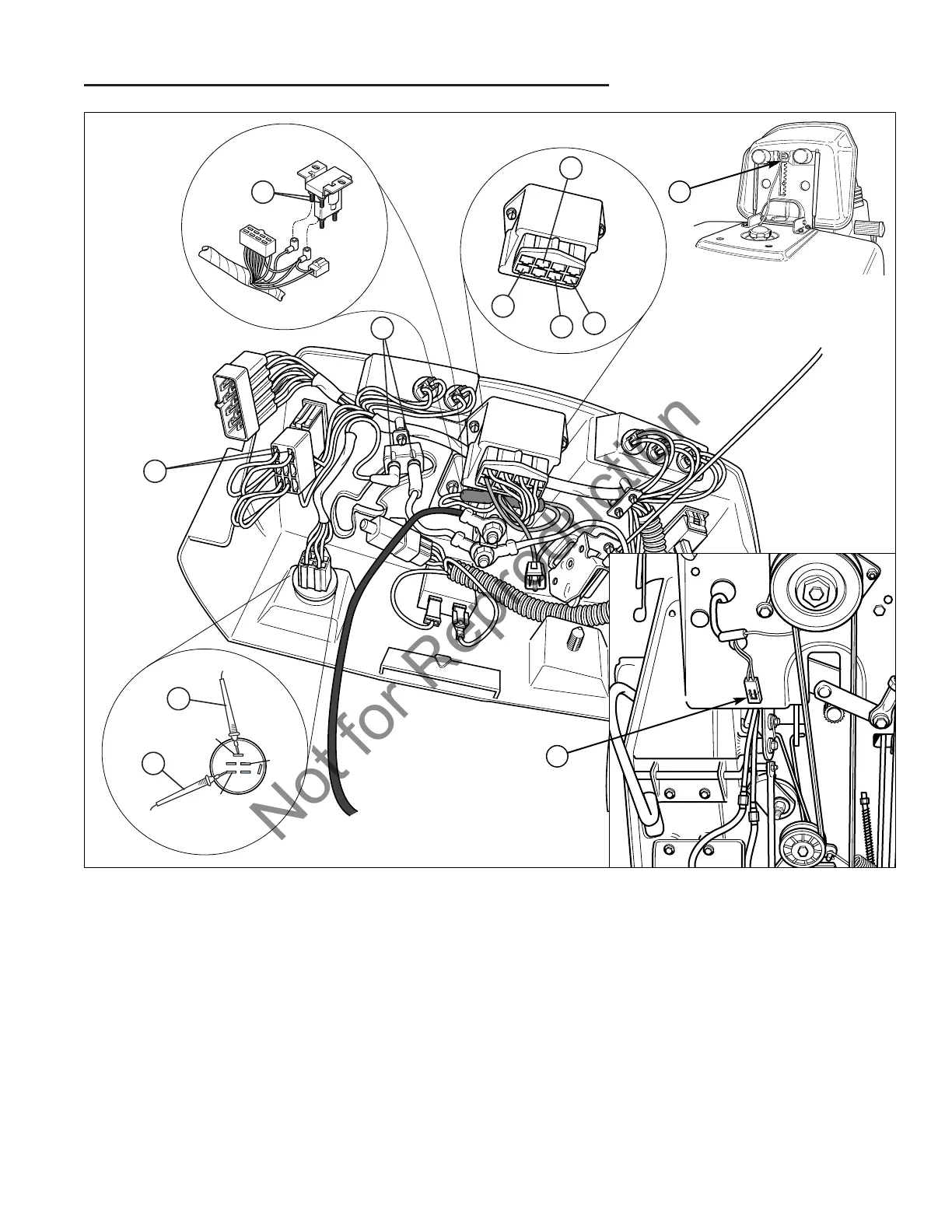 Not for Reproduction