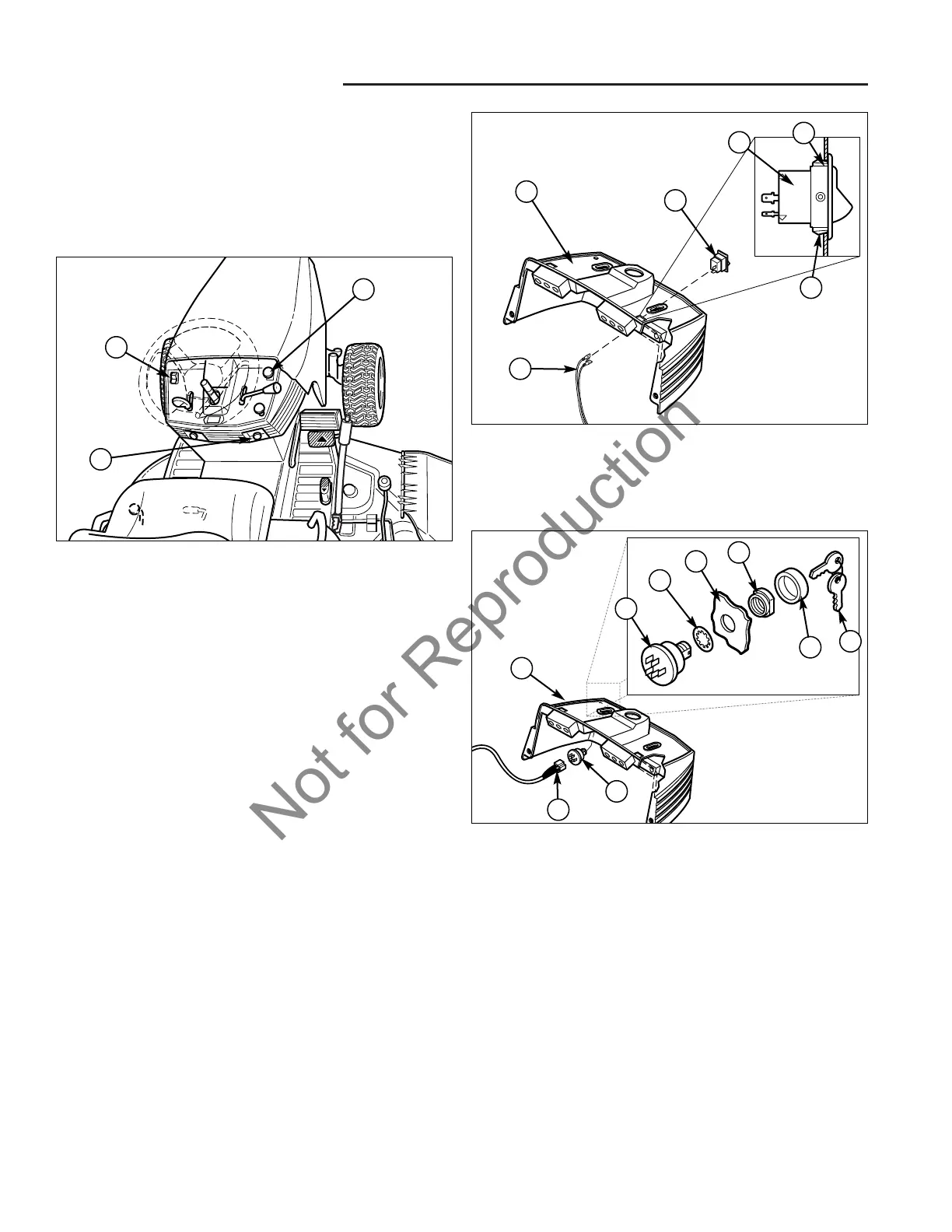 Not for Reproduction