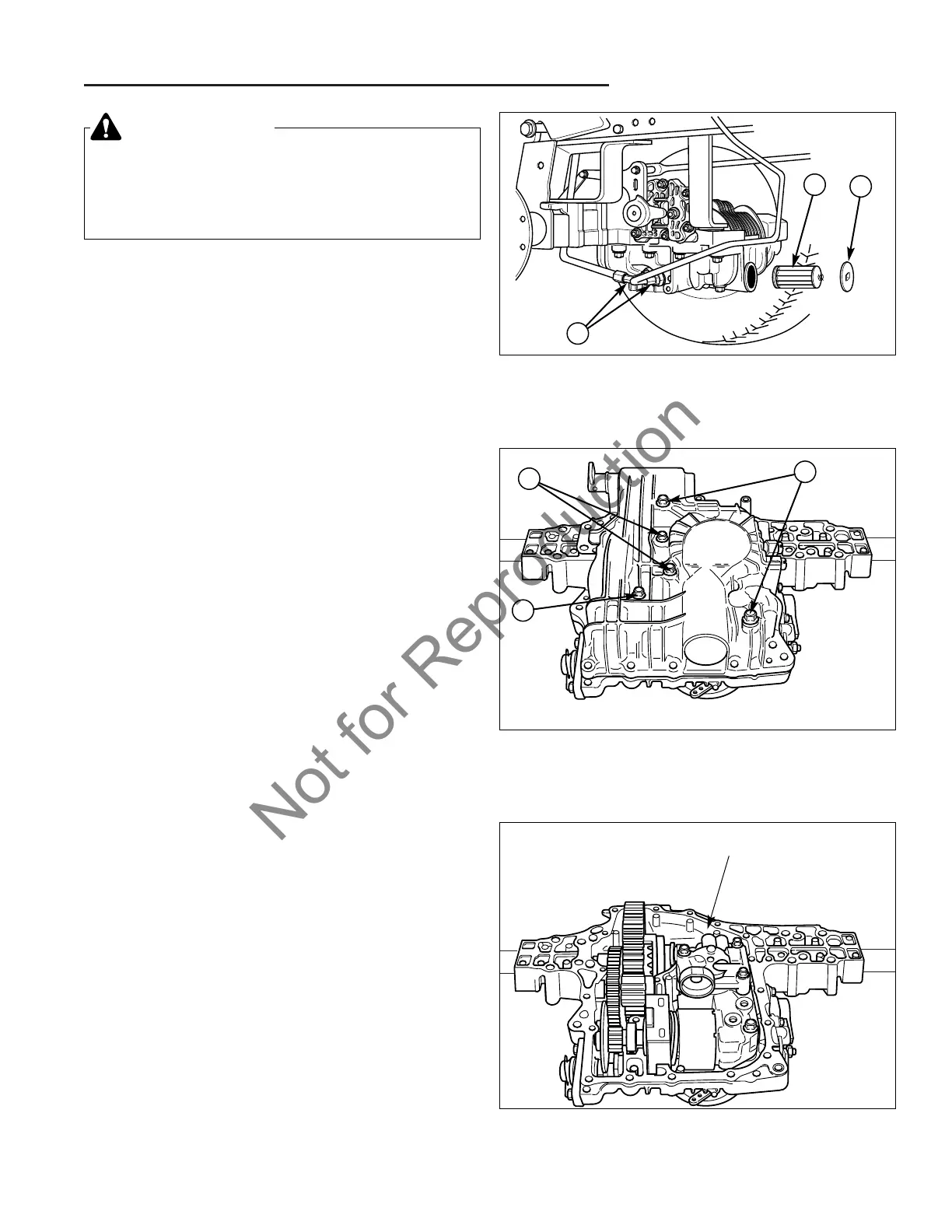 Not for Reproduction