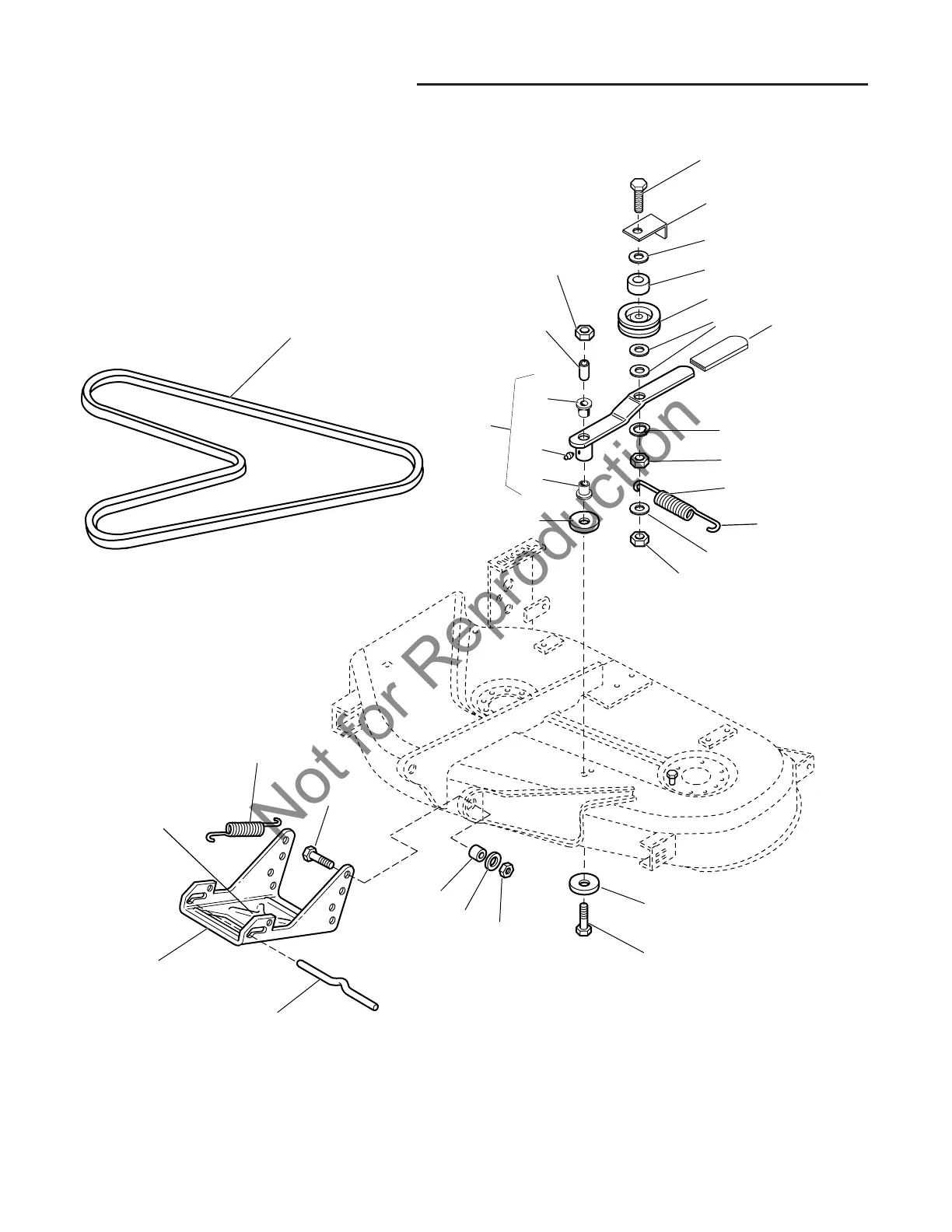 Not for Reproduction