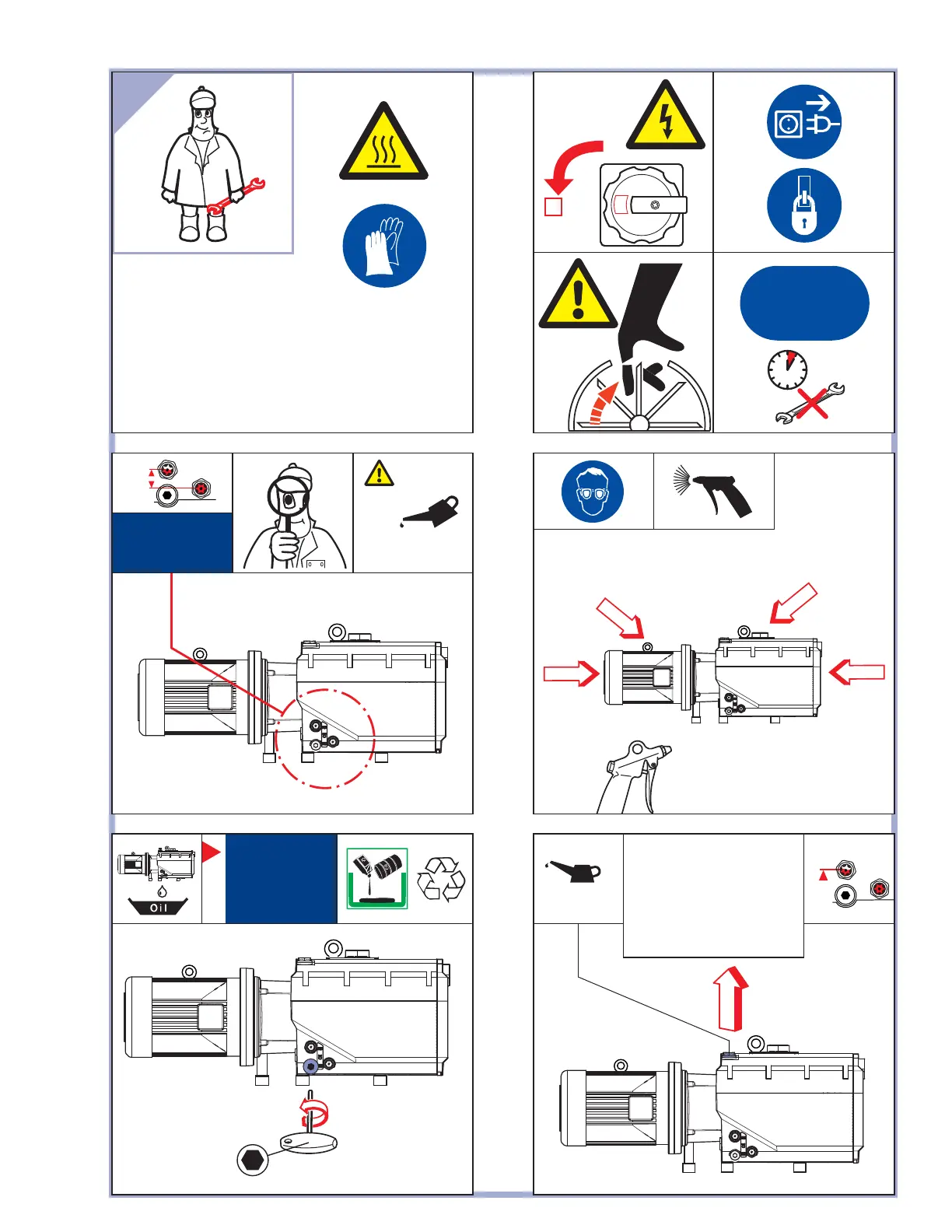 Oil