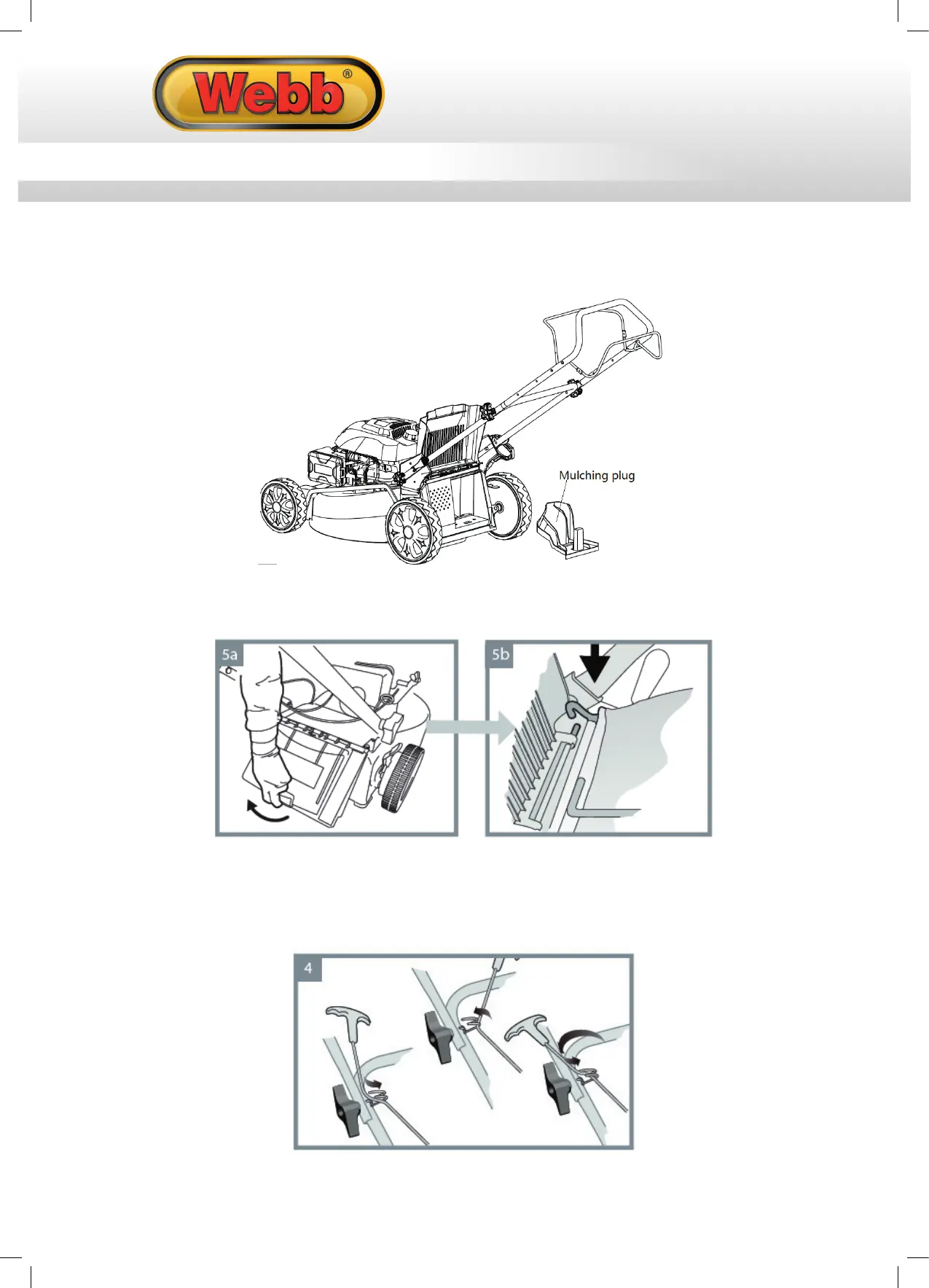 Webb®

Mulching plug

5a

5b

4